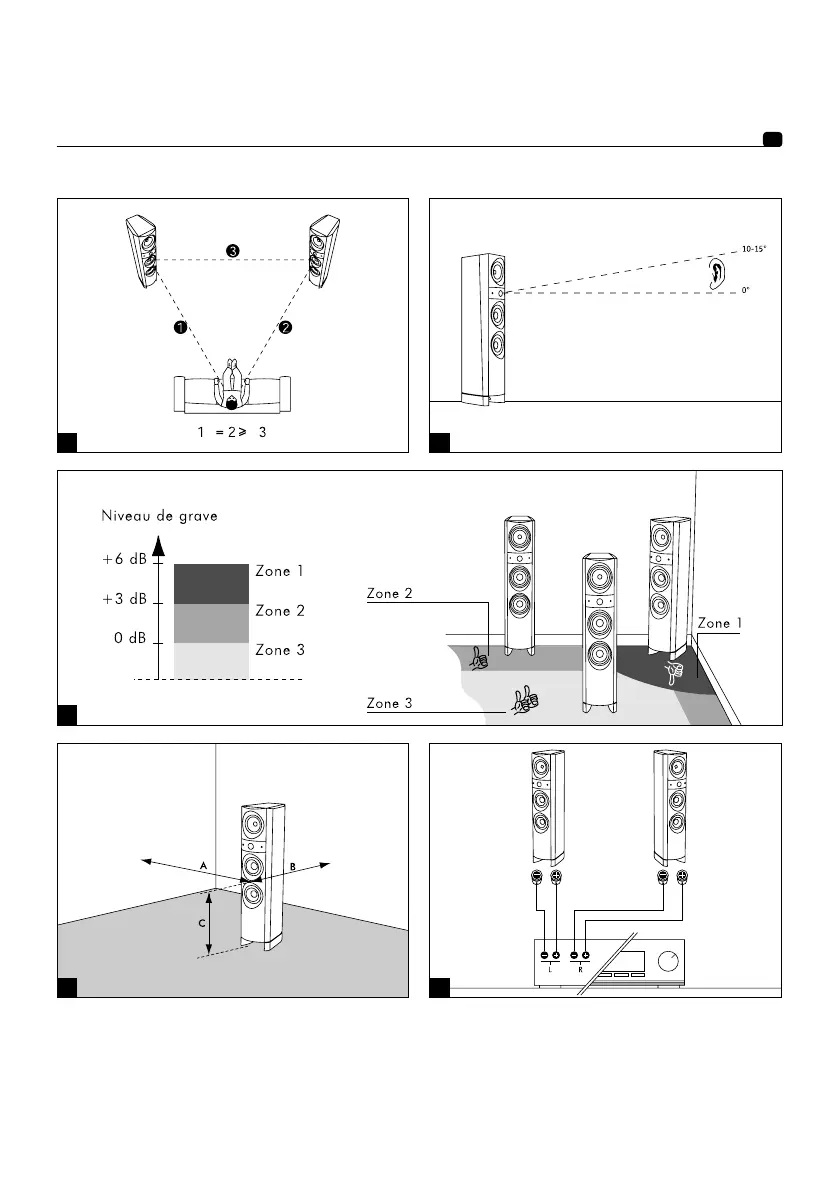 3

1

2

1 = 2 ⩾ 3

10-15°

0°

Niveau de grave

+6 dB

+3 dB

0 dB

Zone 1

Zone 2

Zone 3

Zone 2

Zone 1

Zone 3

A

B

C

L

R