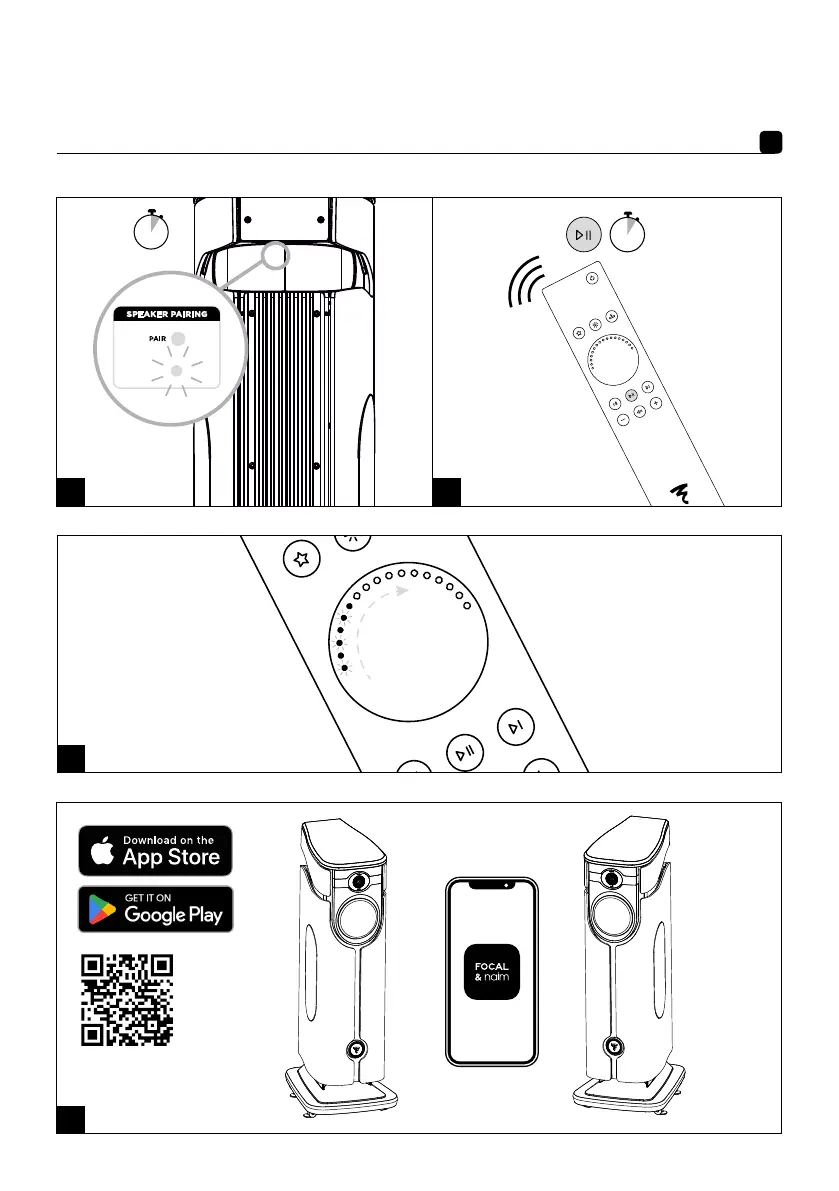 SPEAKER PAIRING

PAIR

Download on the
App Store

GET IT ON
Google Play

FOCAL
& naim