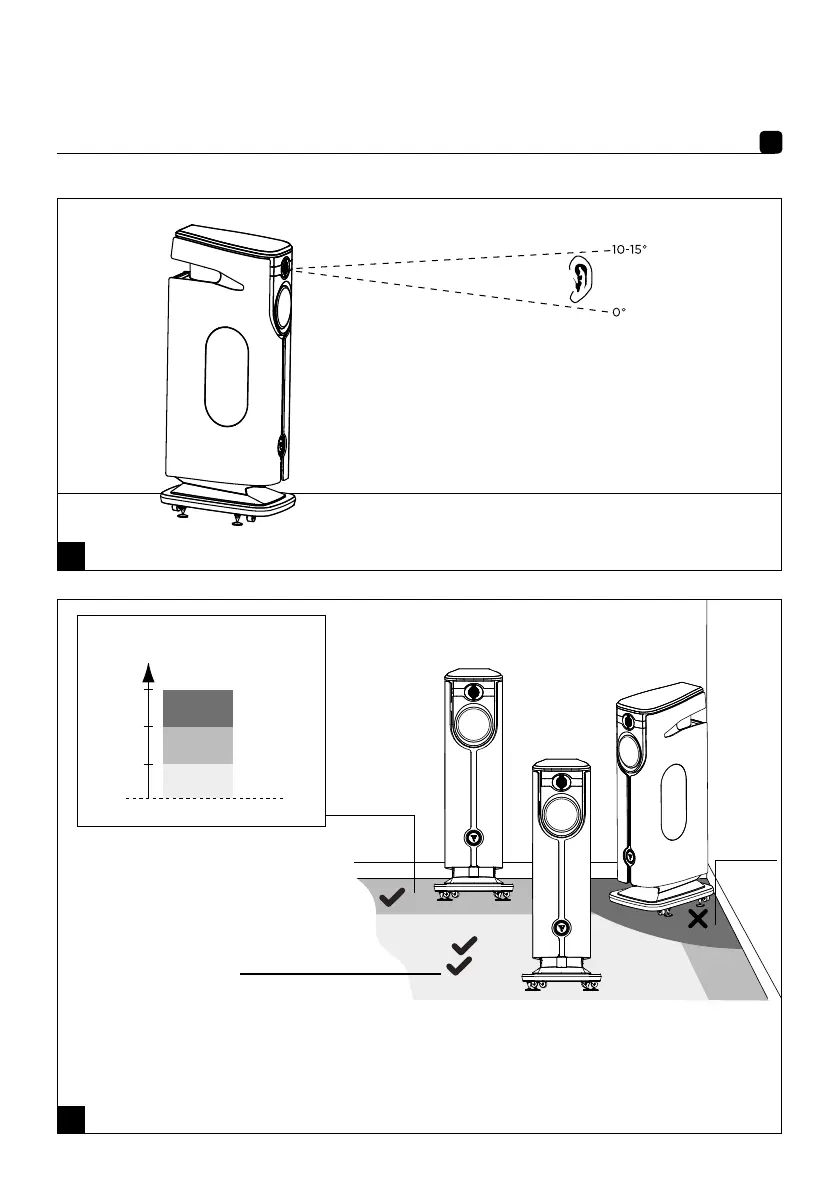 10-15°

0°