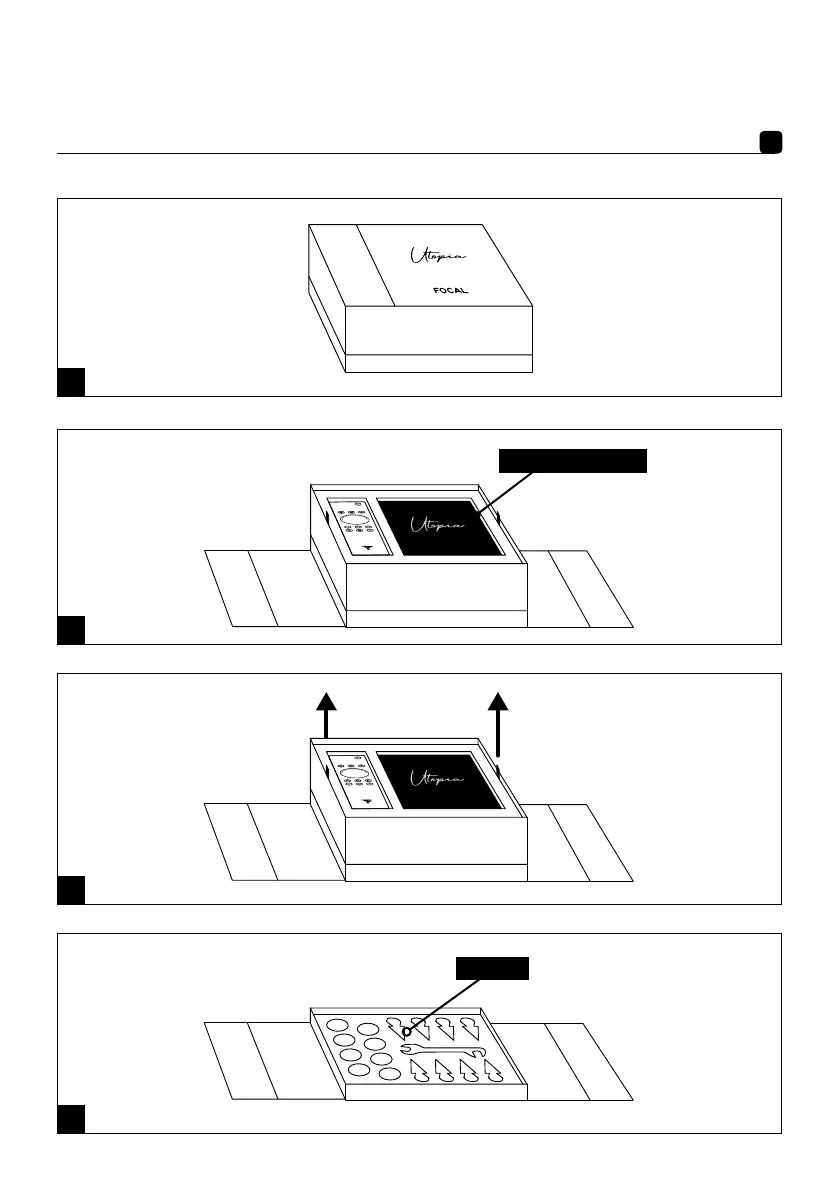 Utopia

FOCAL

Utopia

Utopia