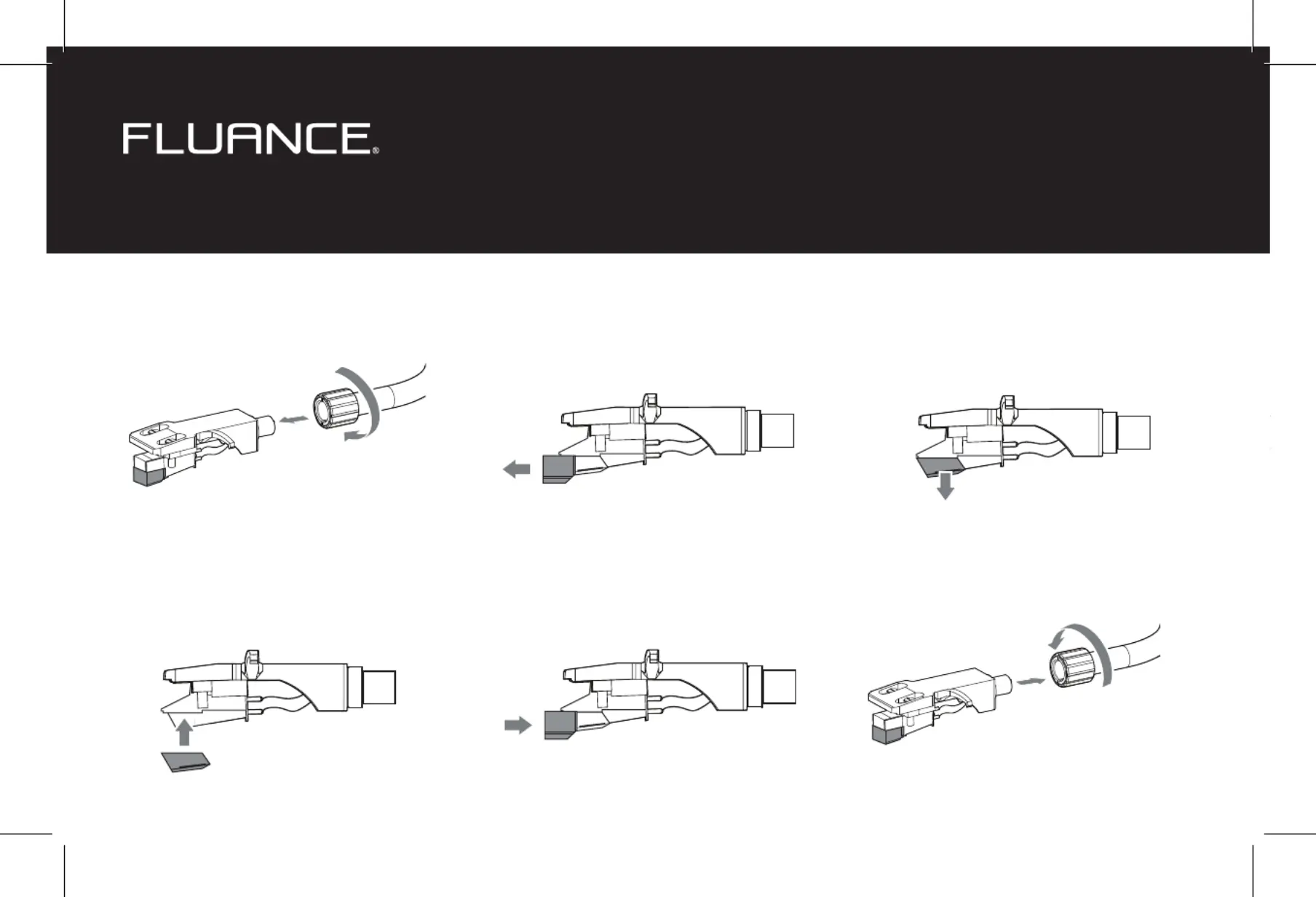 FLUANCE®