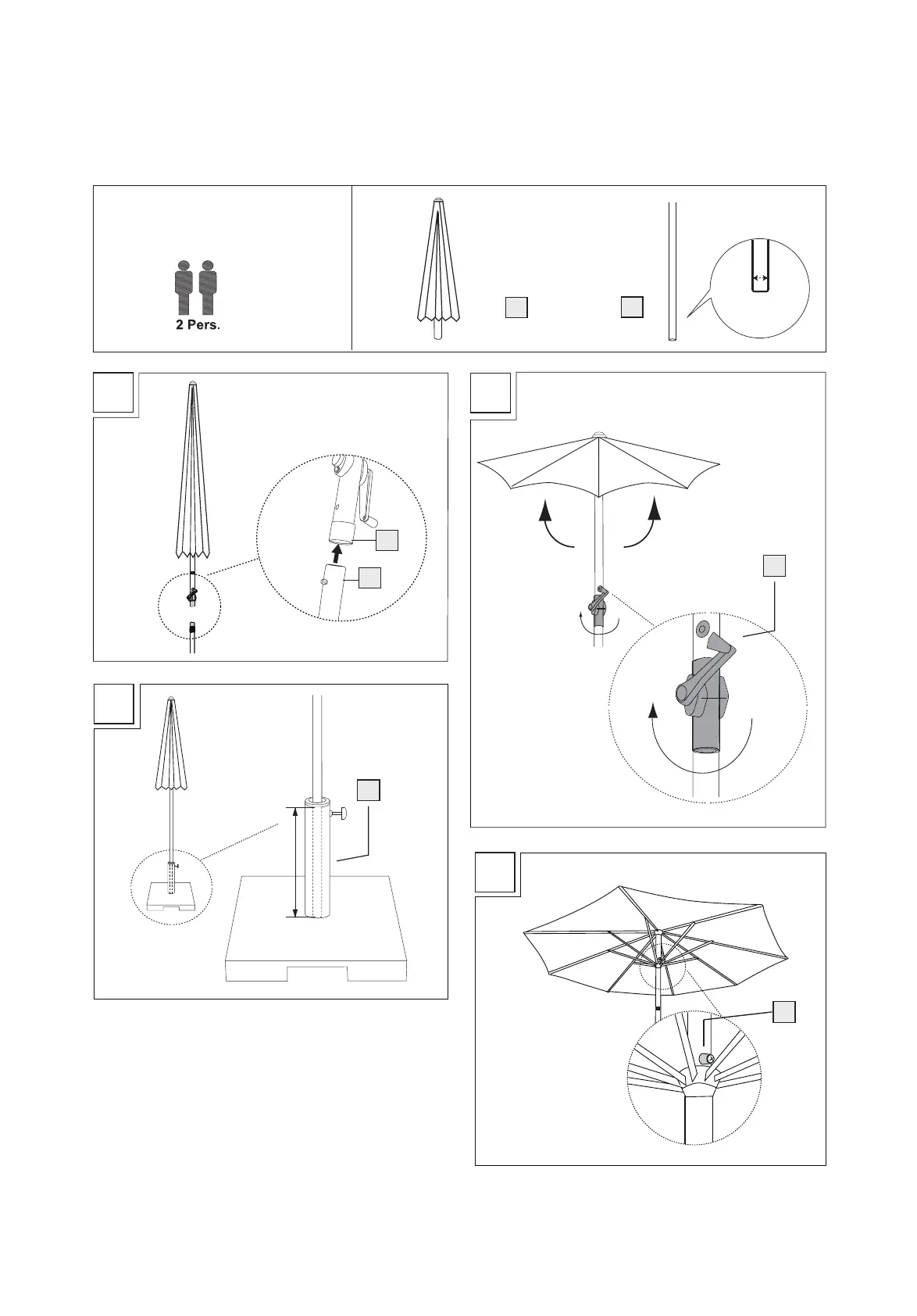 2 Pers.