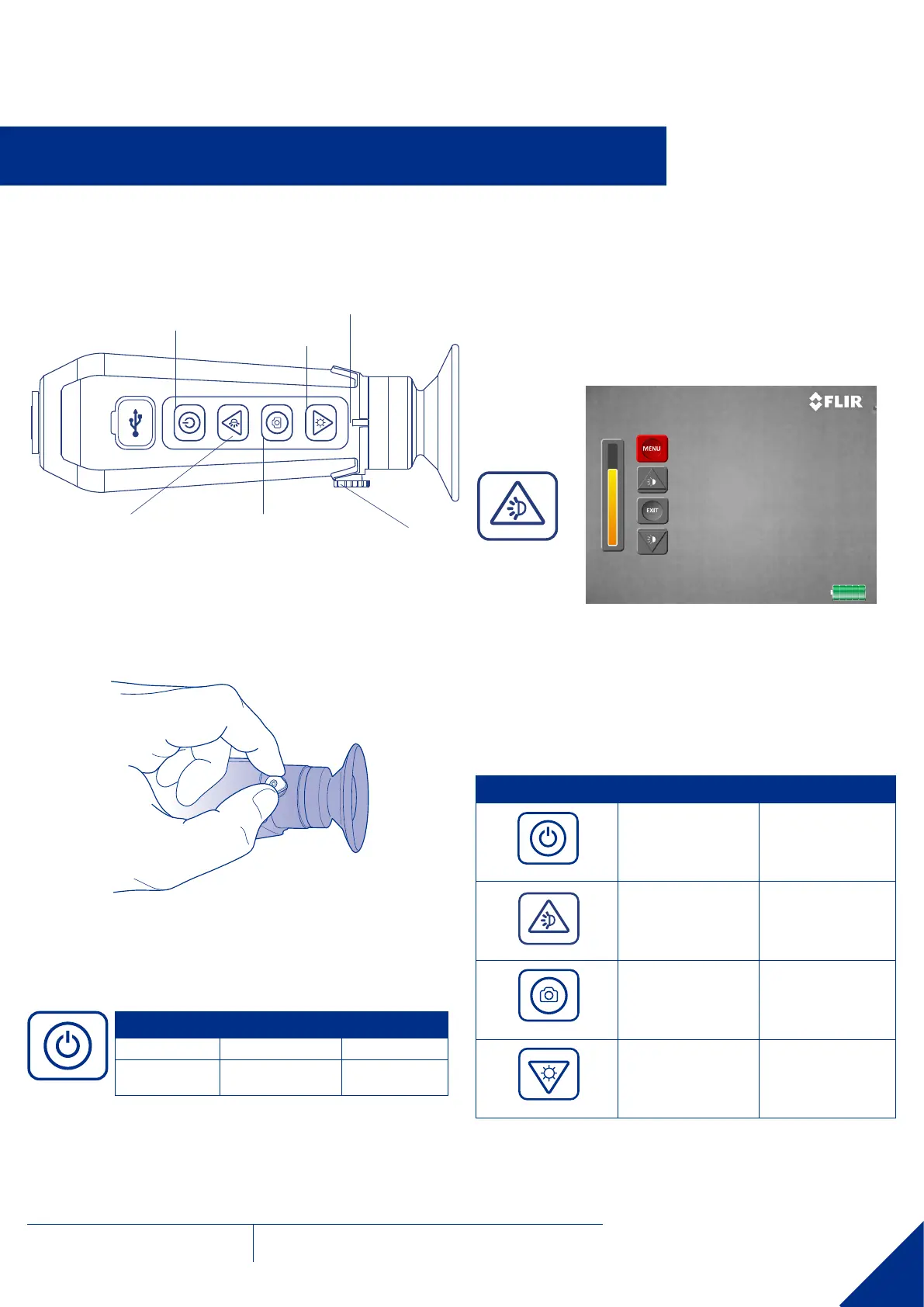 FLIR

MENU

EXIT