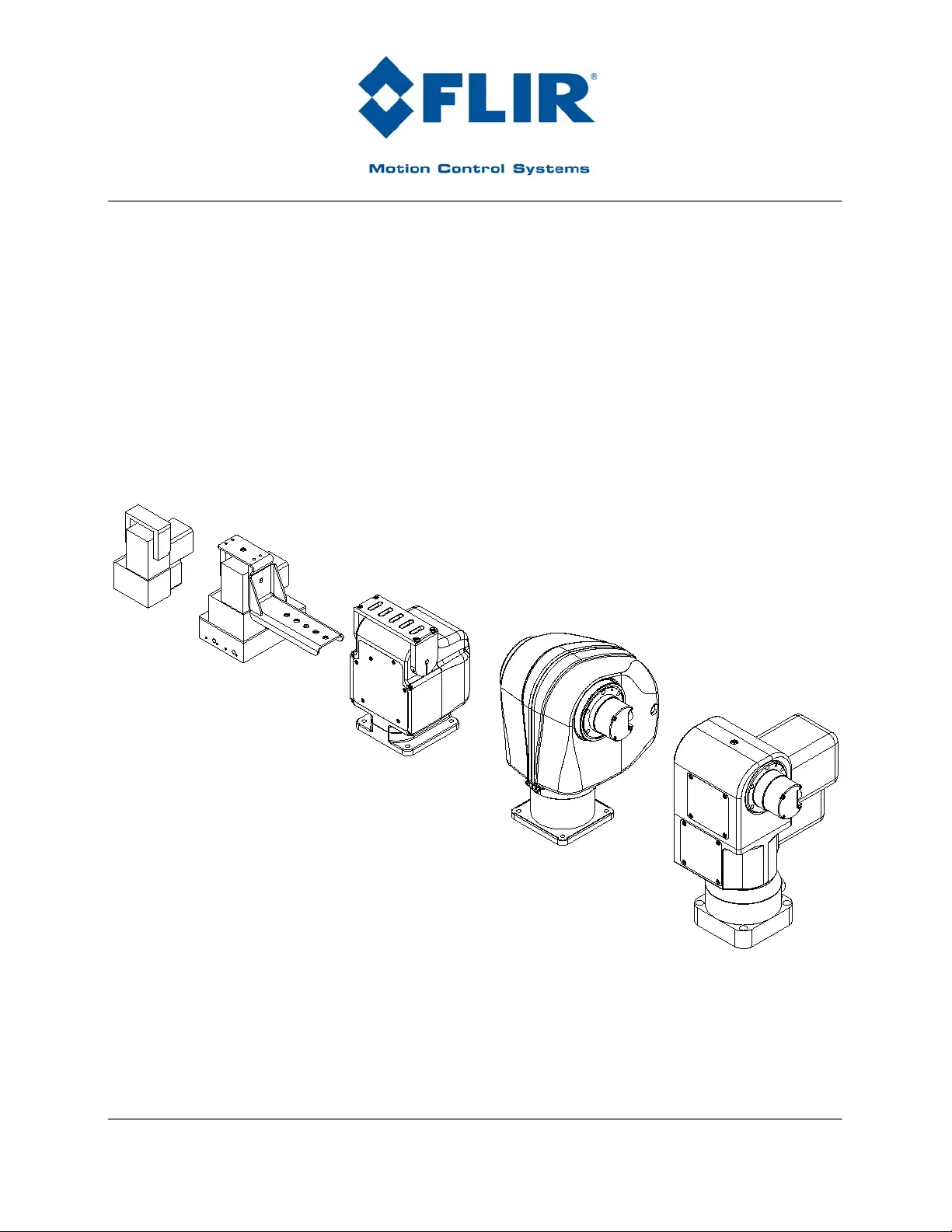 FLIR®

Motion Control Systems