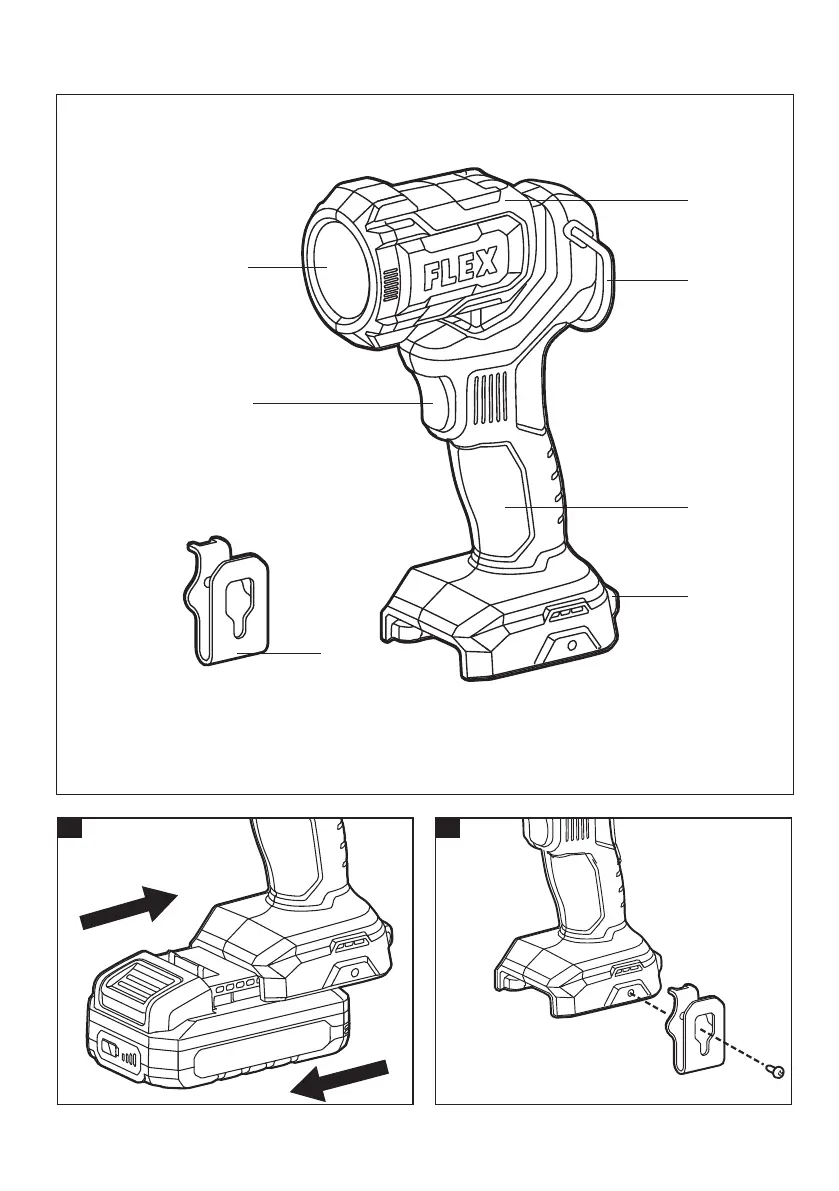 FLEX