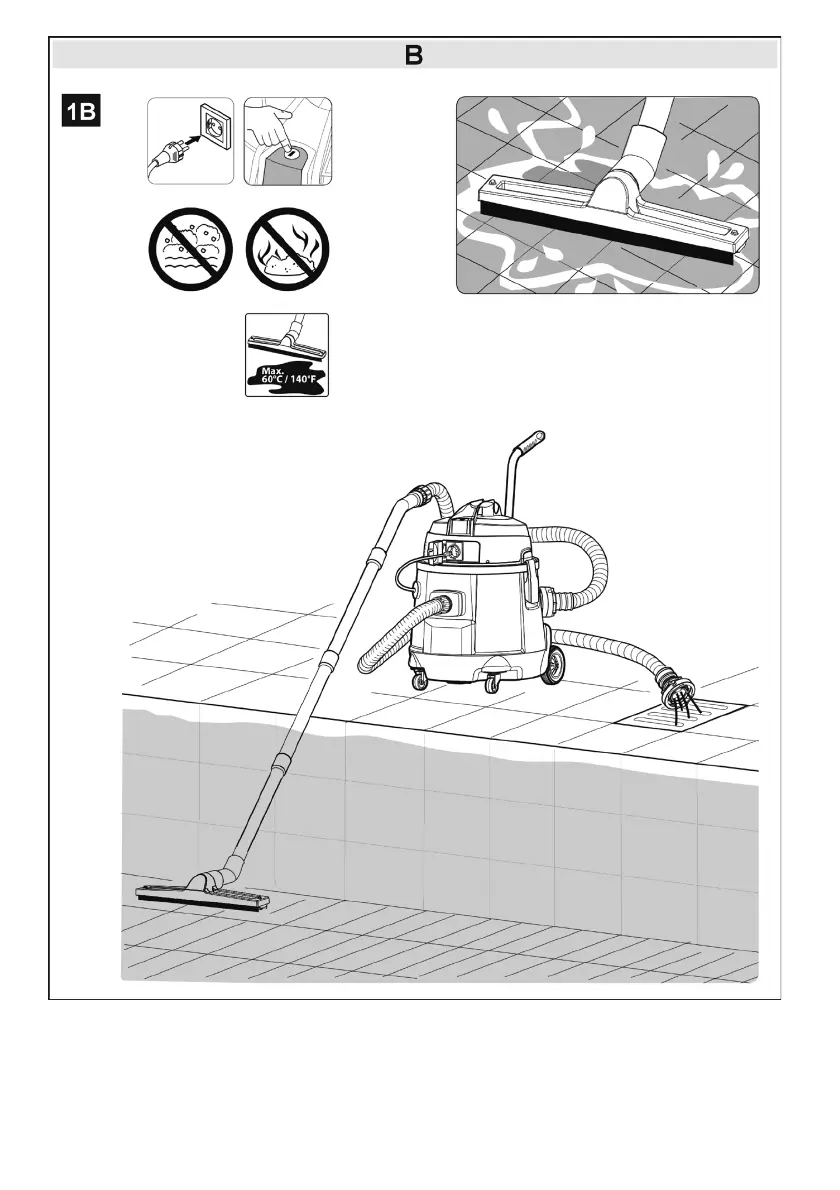 B

1B

Max.
60°C / 140°F