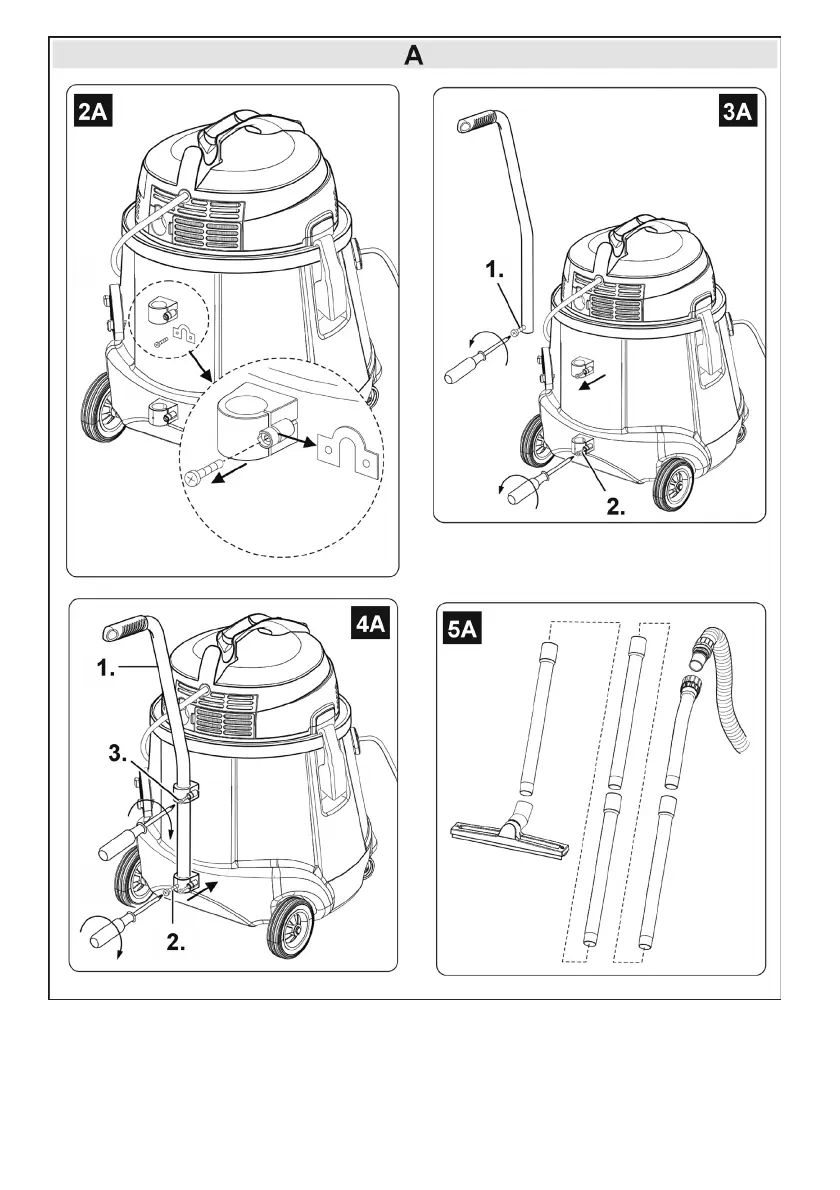 A

2A

3A

1.

2.

4A

1.

3.

2.

5A