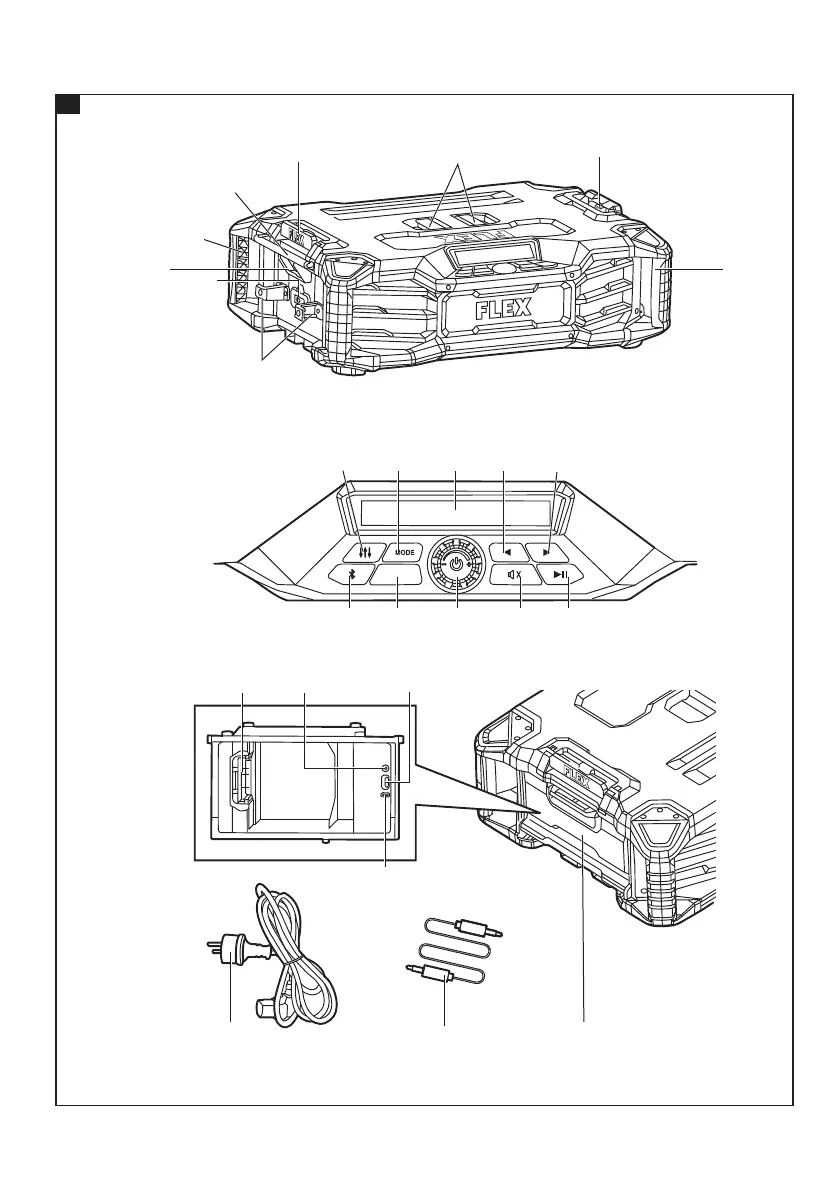 FLEX

MODE

FLEX