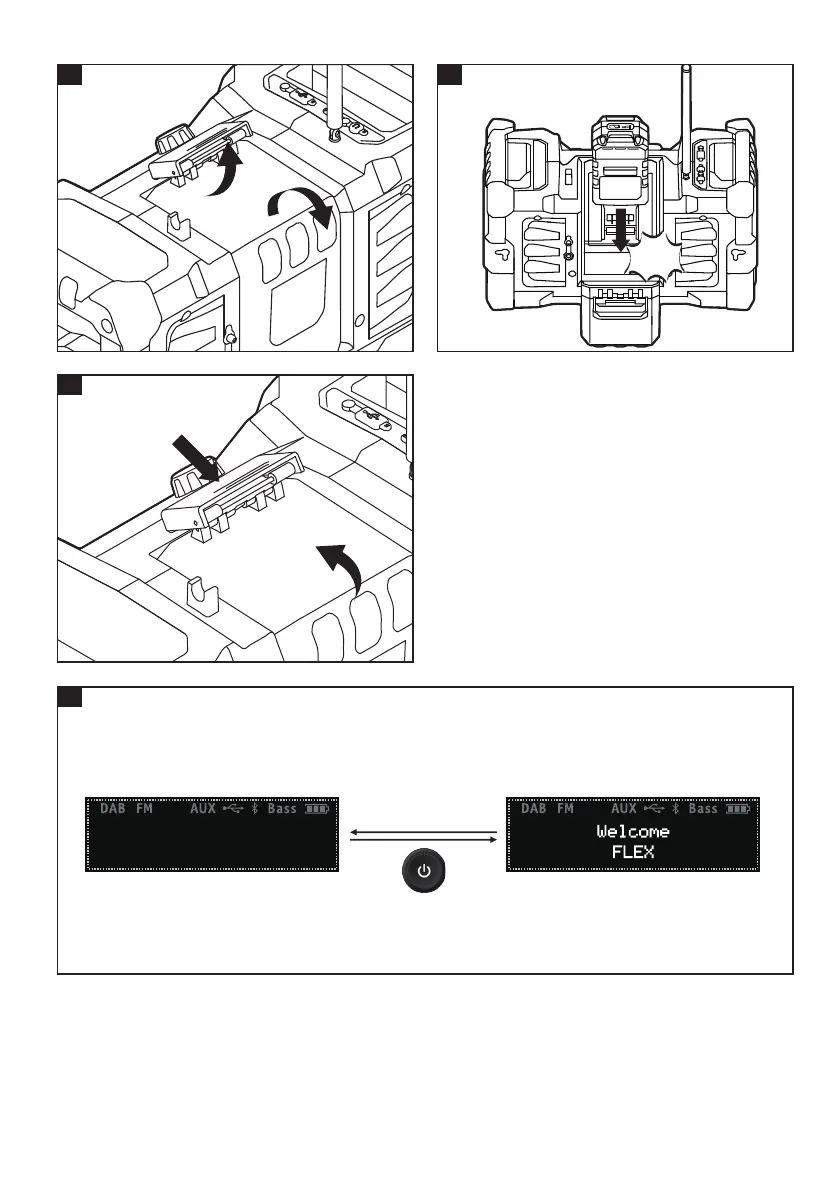 DAB FM AUX Bass

DAB FM AUX Bass
Welcome
FLEX