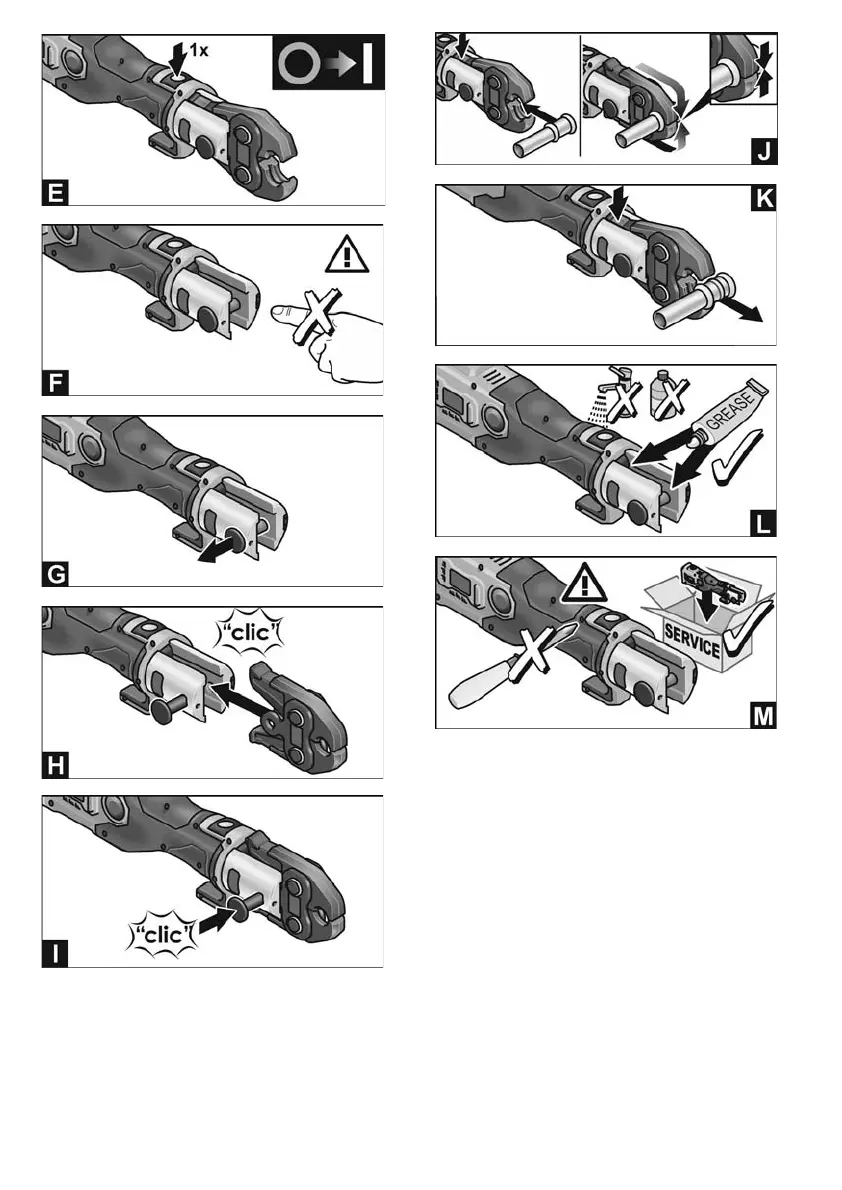 1x
E

F

G

"clic"
H

"clic"
I

J

K

GREASE
L

SERVICE
M