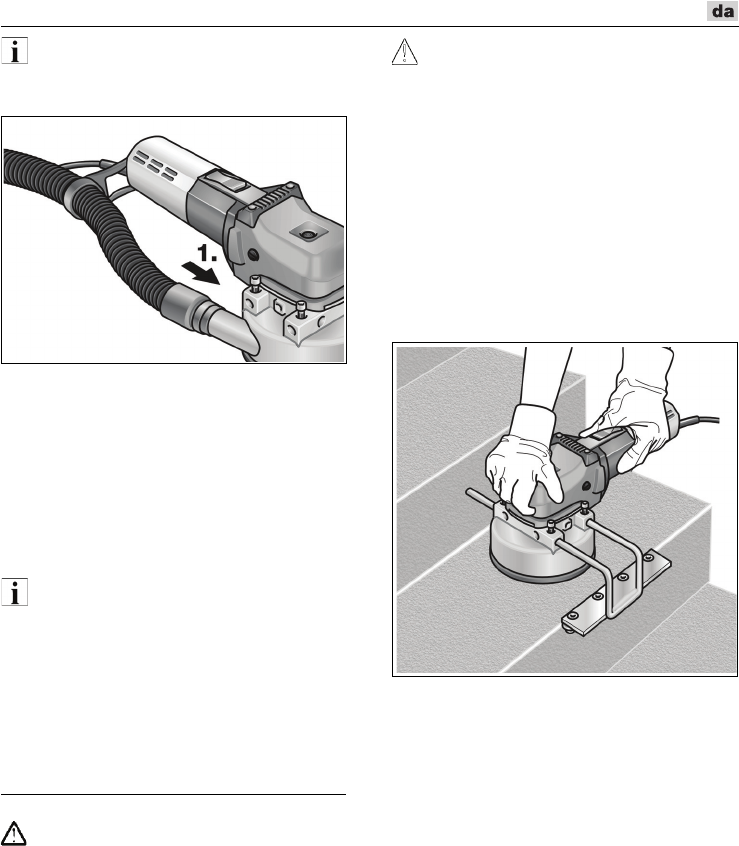 da

1.