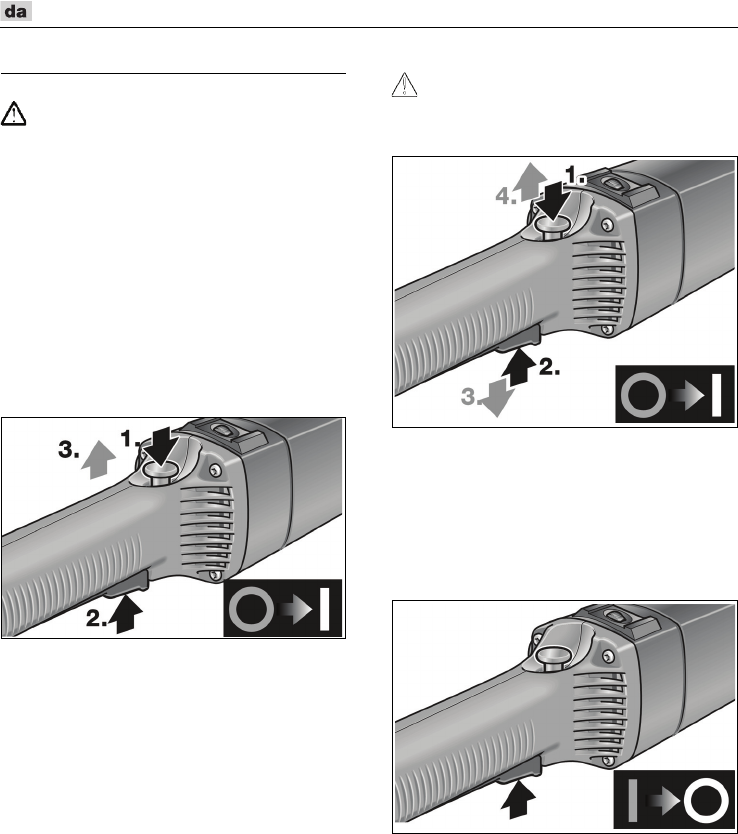 da

3.

1.

2.

4.

1.

2.

3.