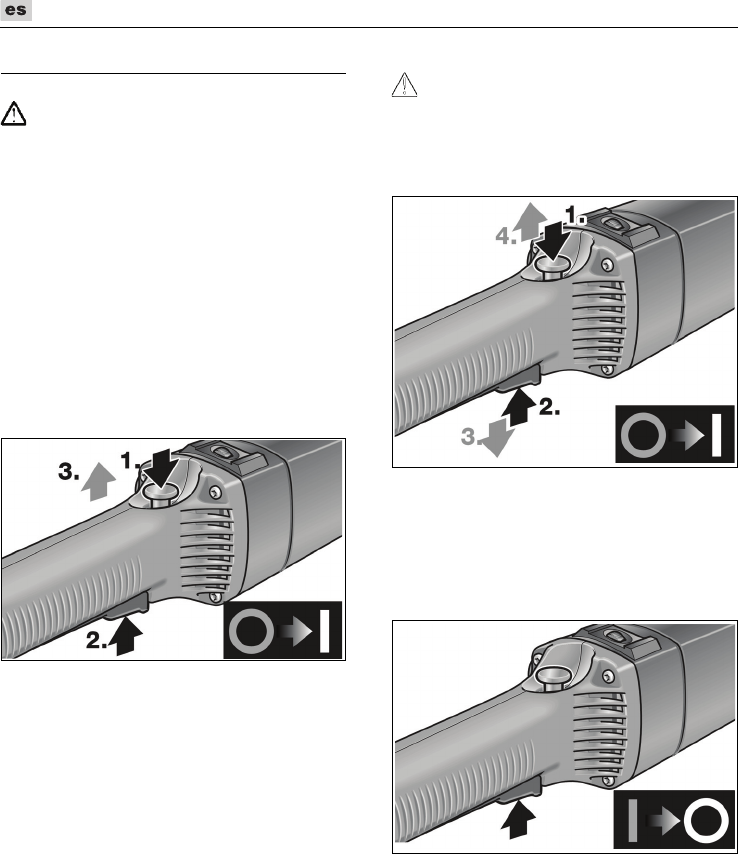 es

3.
1.
2.

4.
1.
2.
3.