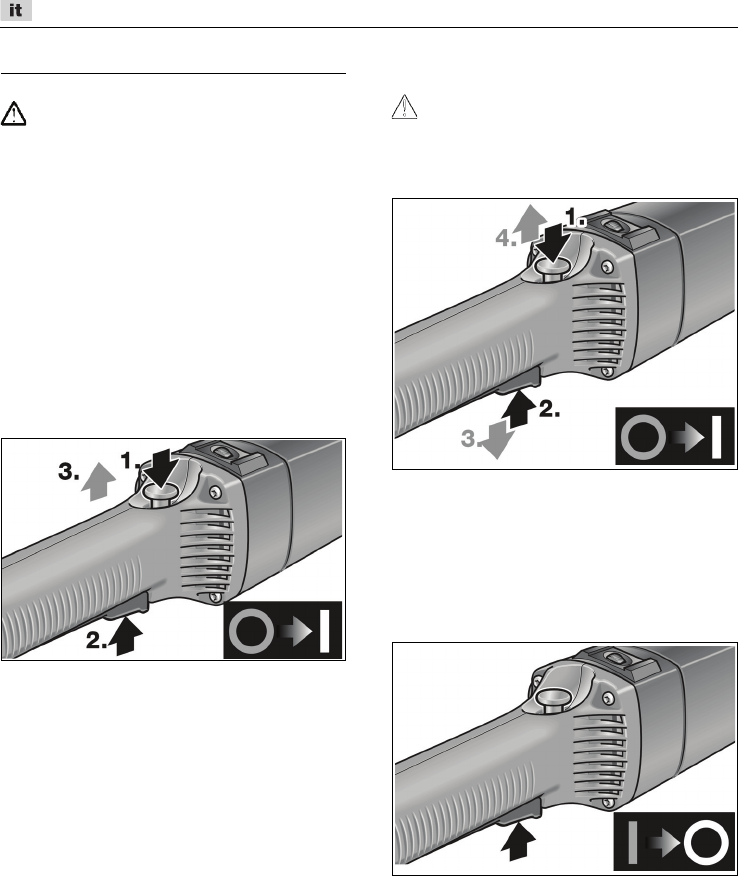 it

3.
1.
2.

4.
1.
2.
3.