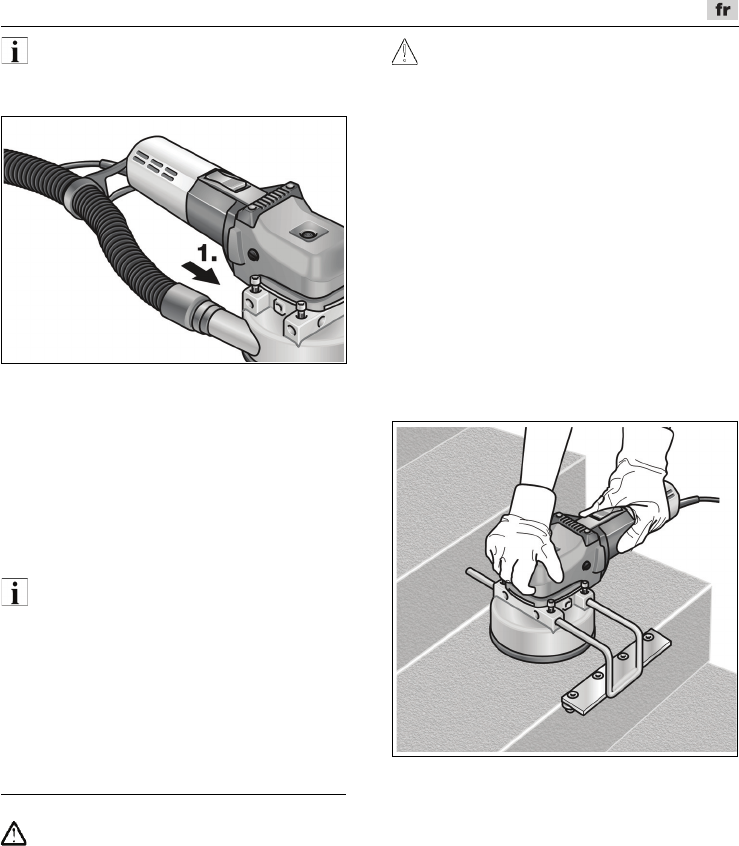 fr

1.