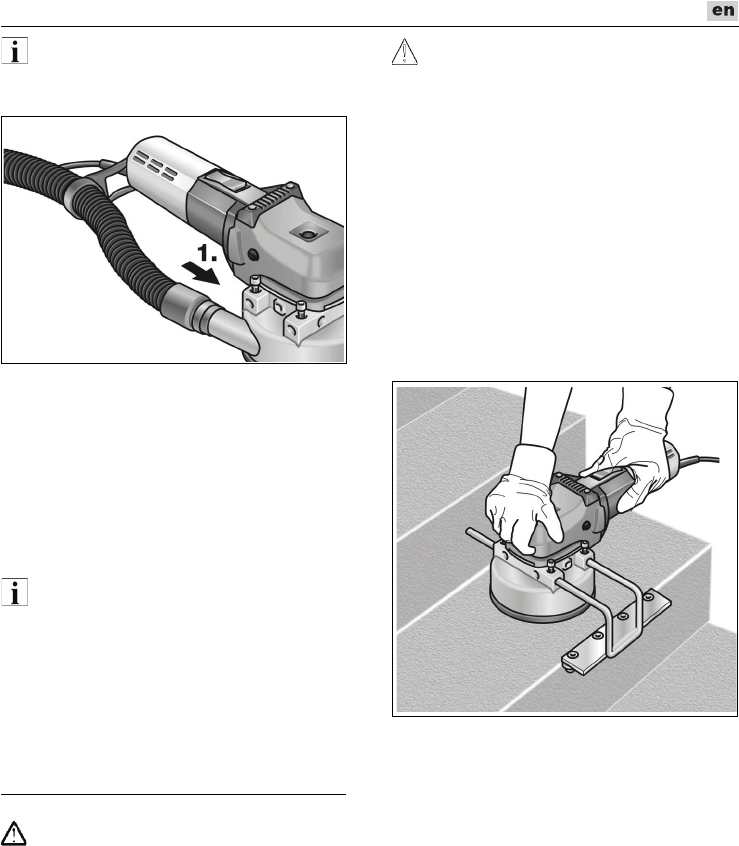 en

1.