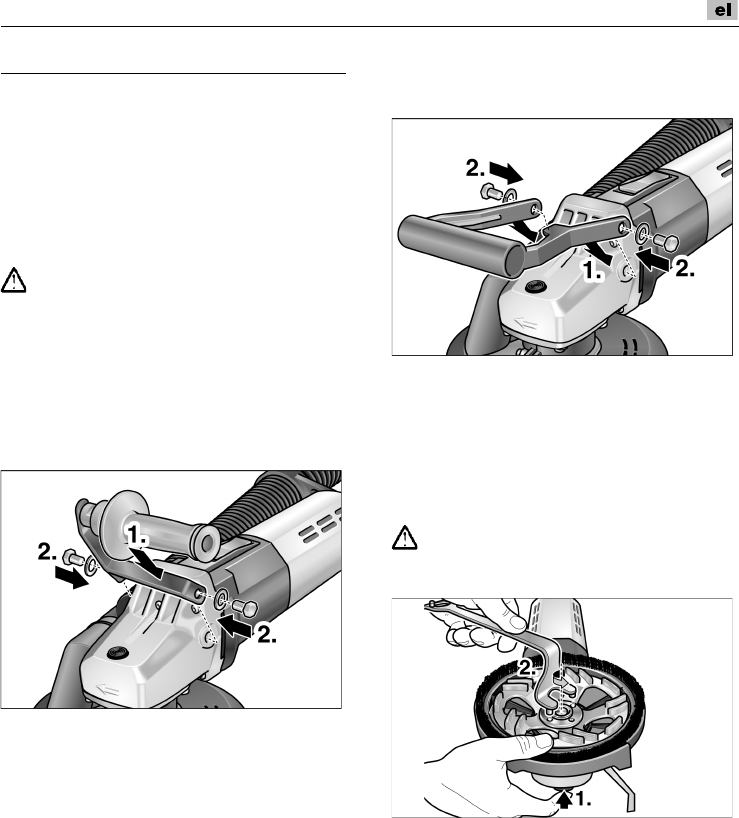 el

2.

1.

2.

1.

2.

2.

2.

1.