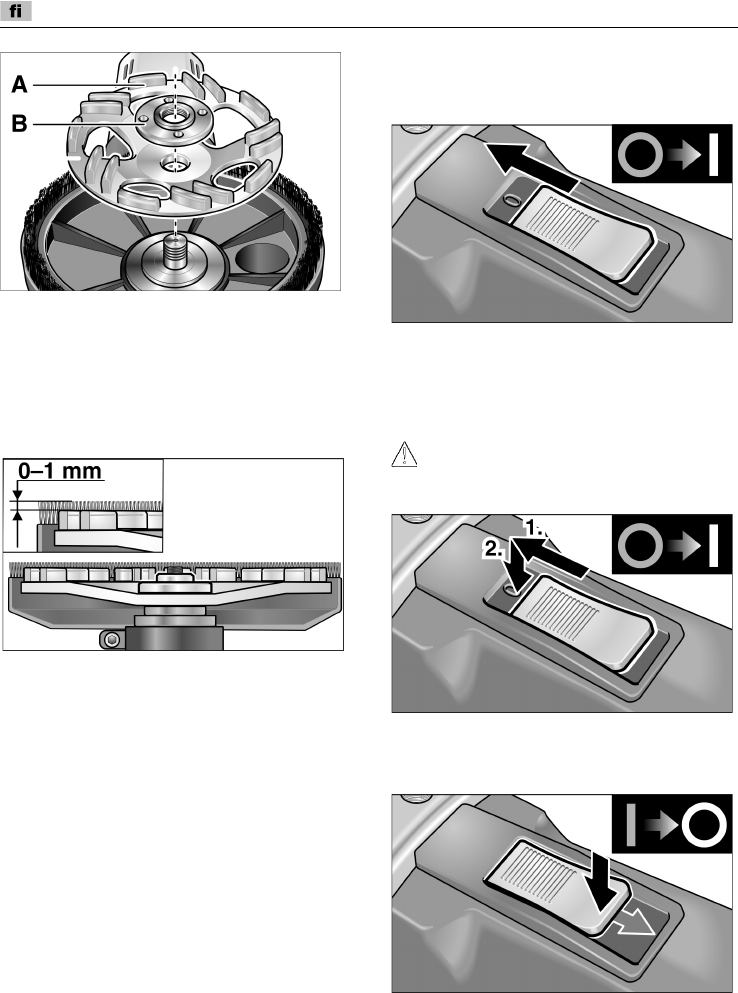 fi

A

B

0–1 mm

1.

2.