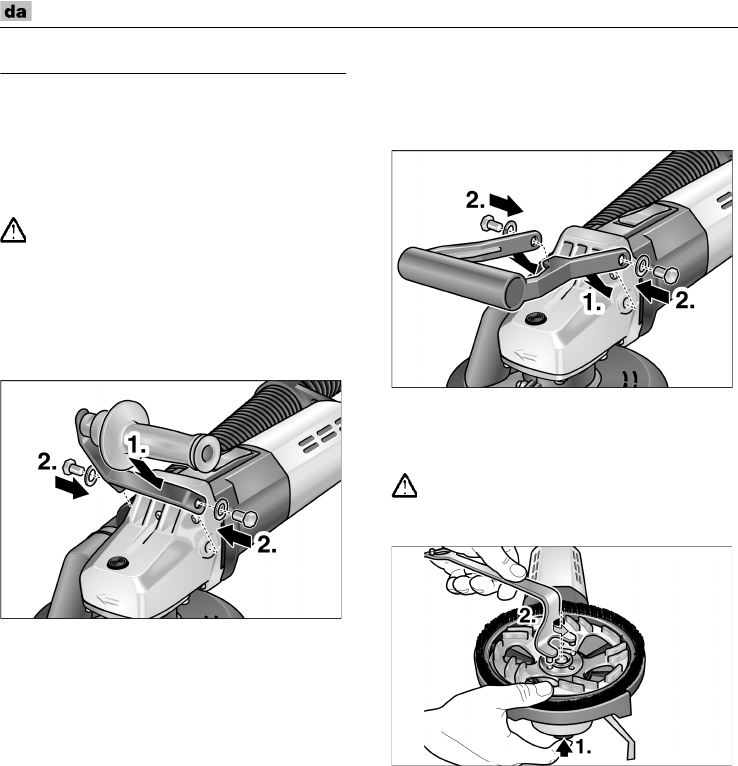 da

2.

1.

2.

2.

1.

2.

2.

1.