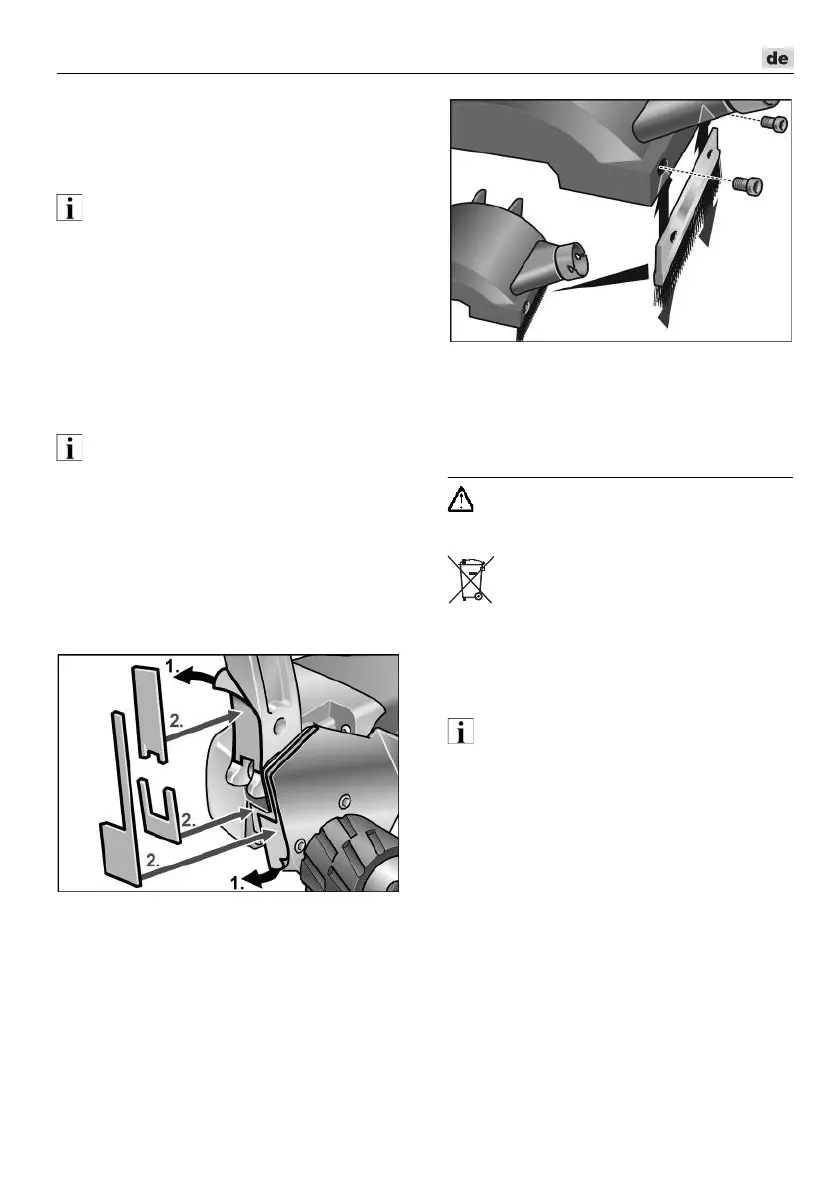 de

1.

2.

2.

2.

1.