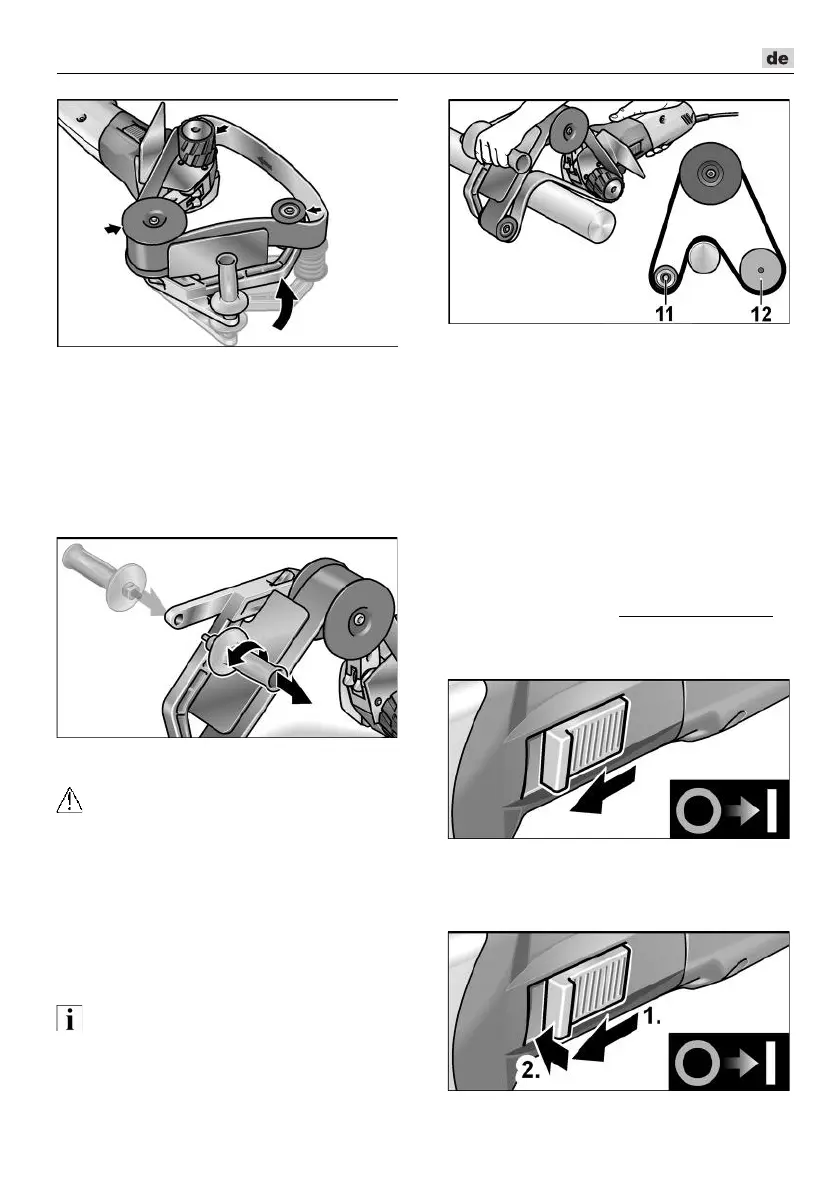 de

11 12

1.

2.