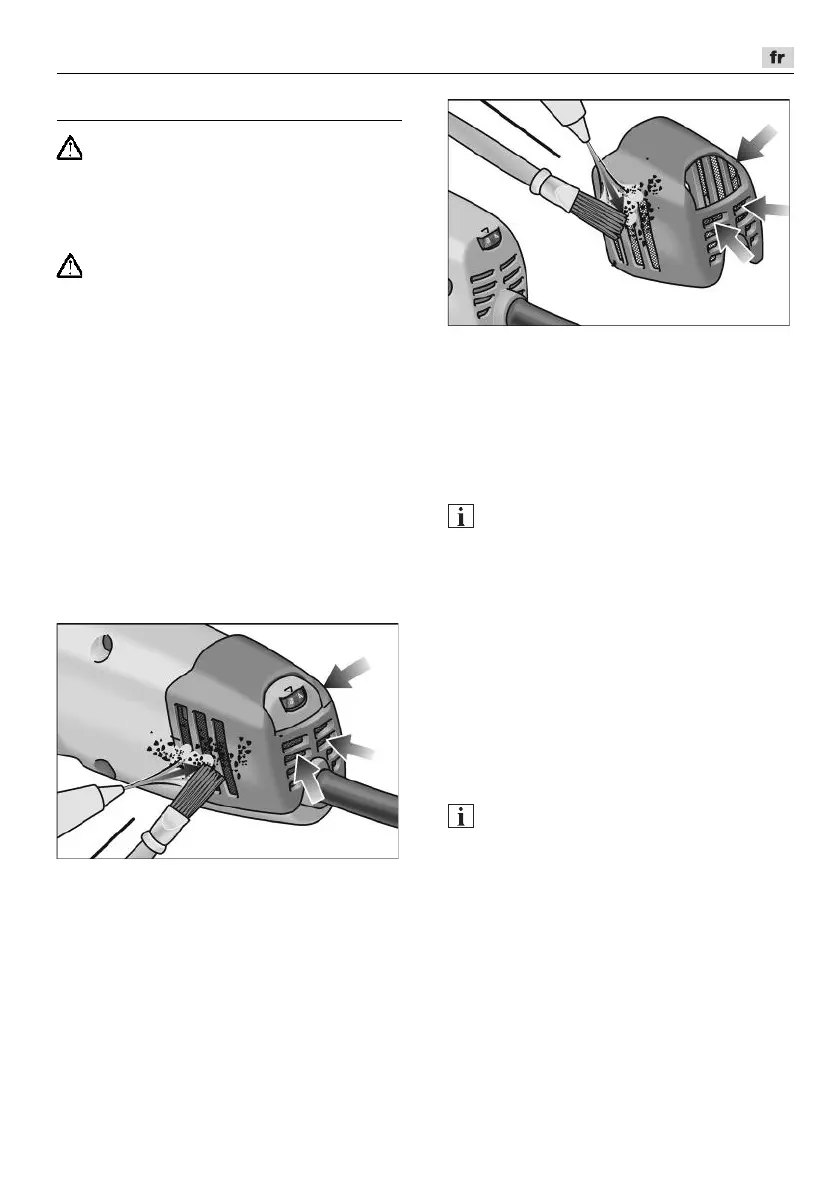 fr