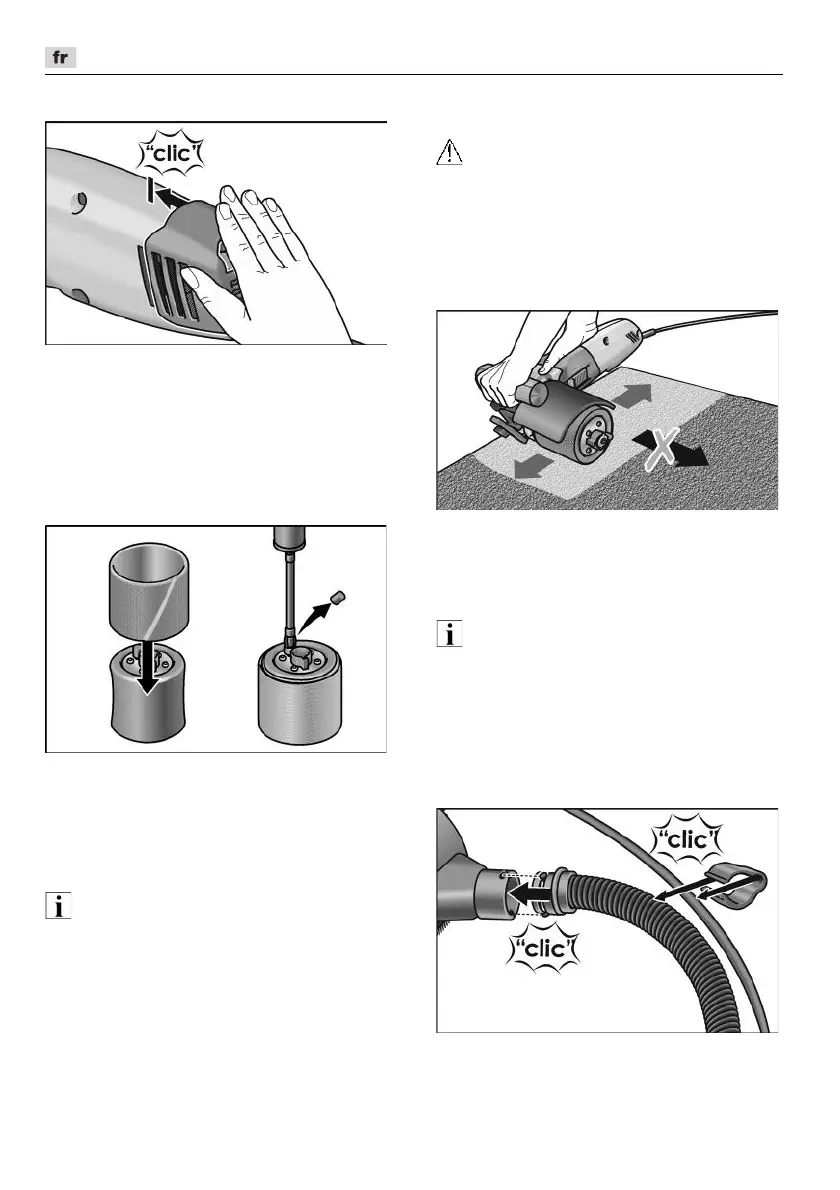 fr

"clic"

"clic"

"clic"