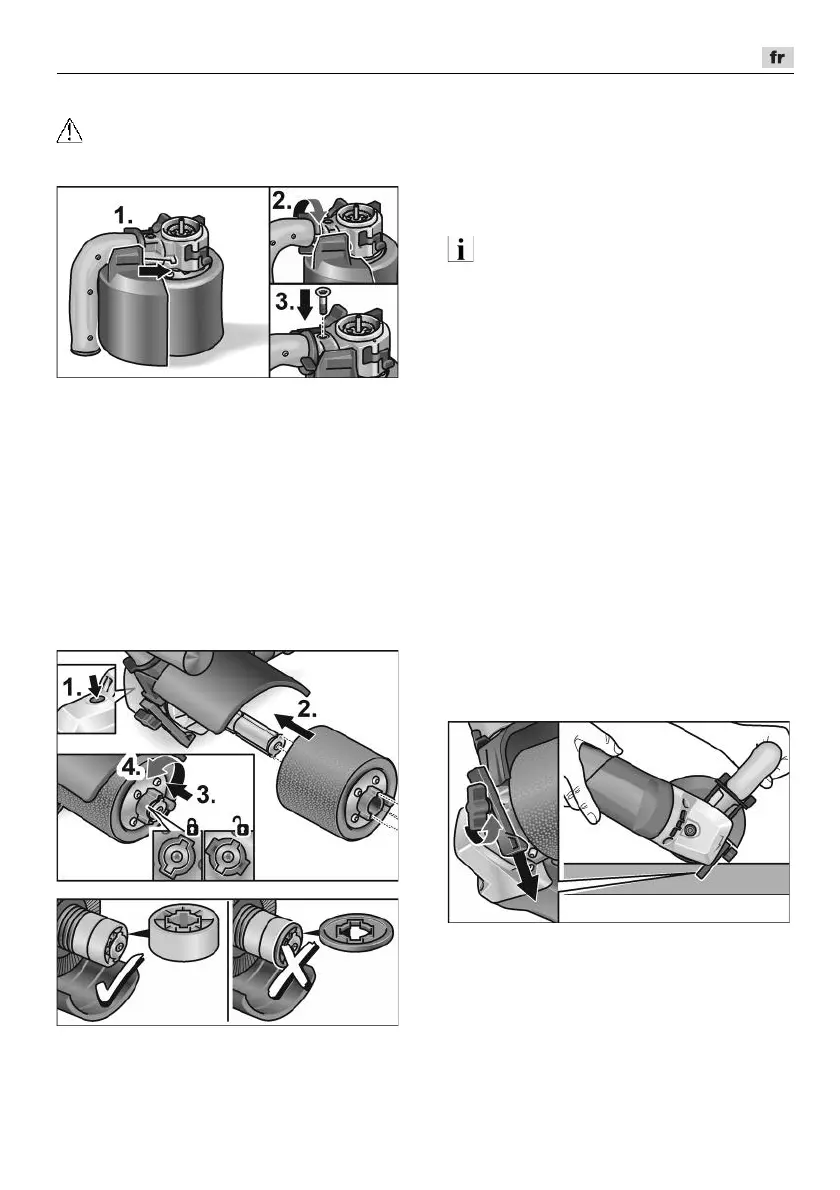 fr

1.

2.

3.

1.

2.

4.

3.