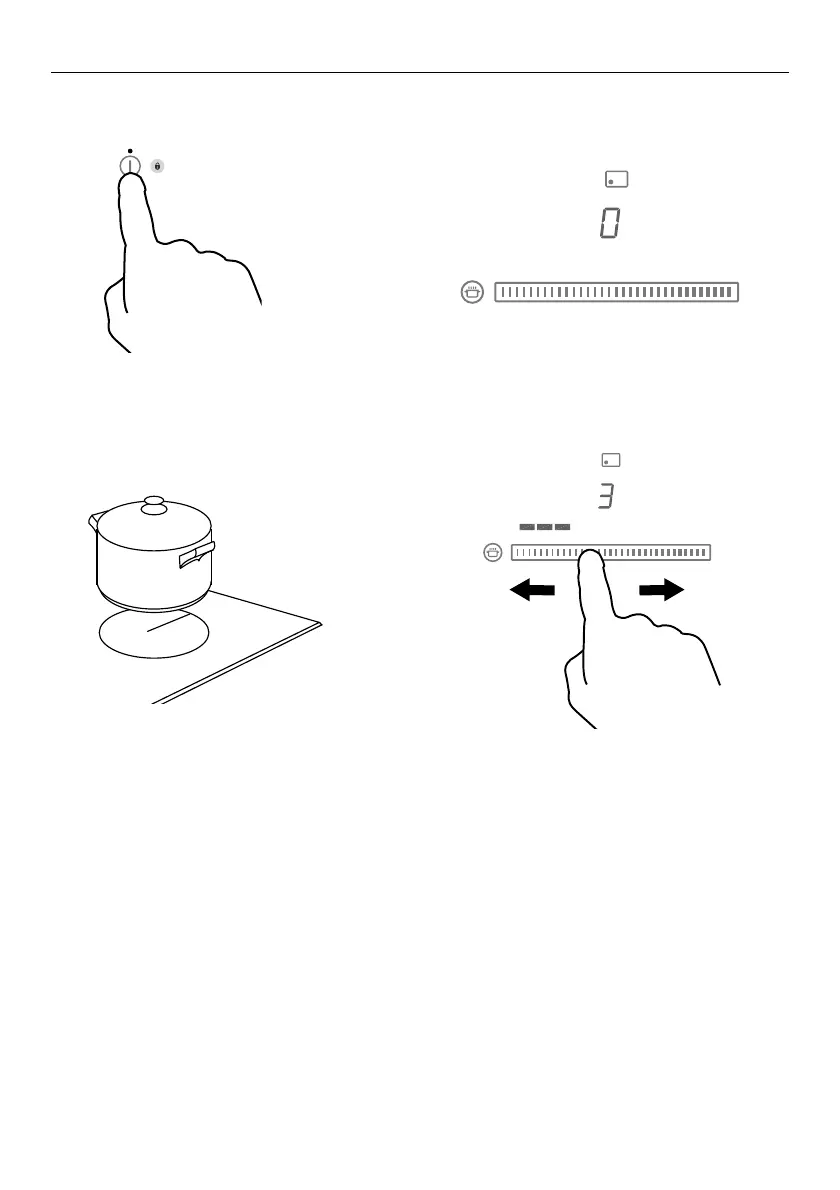 0

3