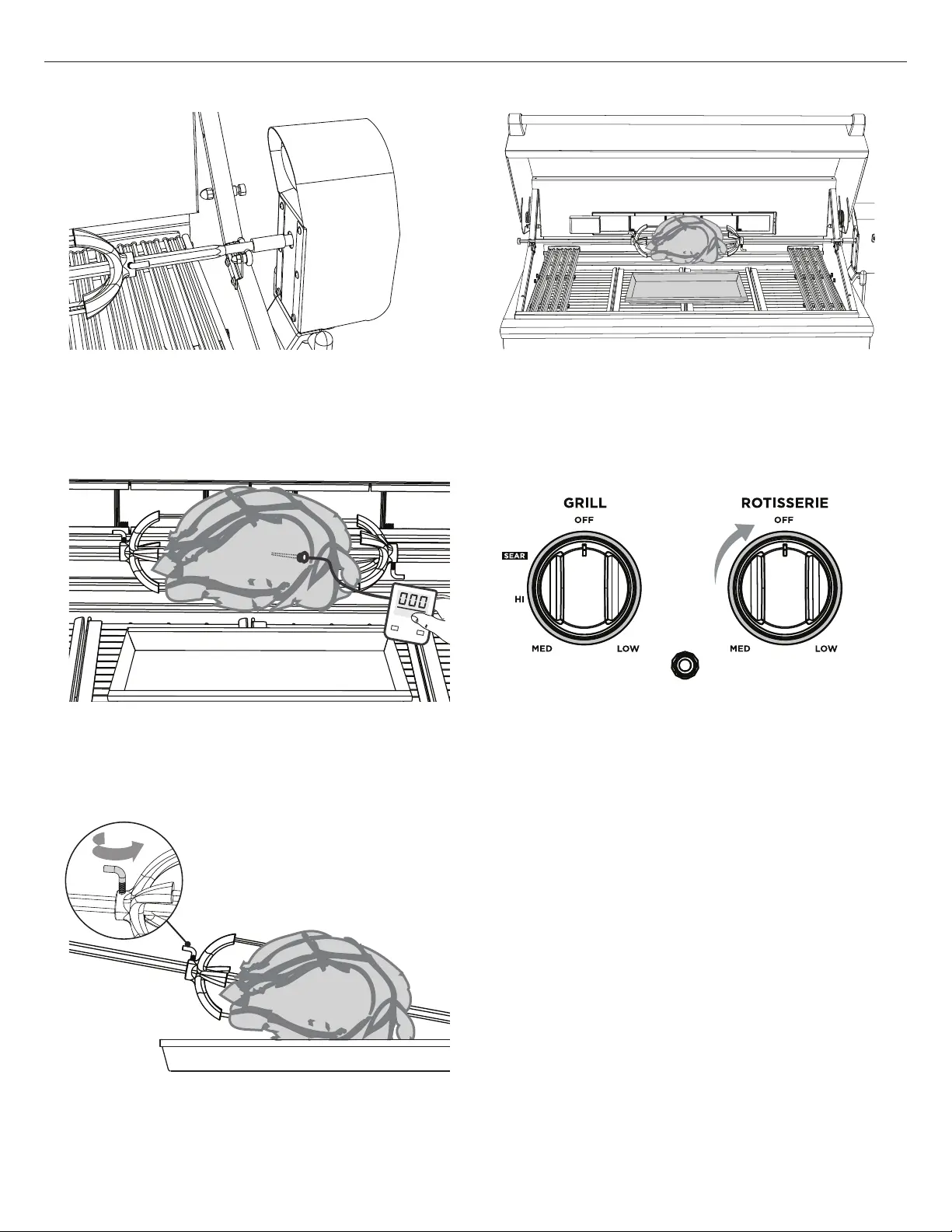 000

GRILL
OFF
SEAR
HI
MED
LOW

ROTISSERIE
OFF
MED
LOW