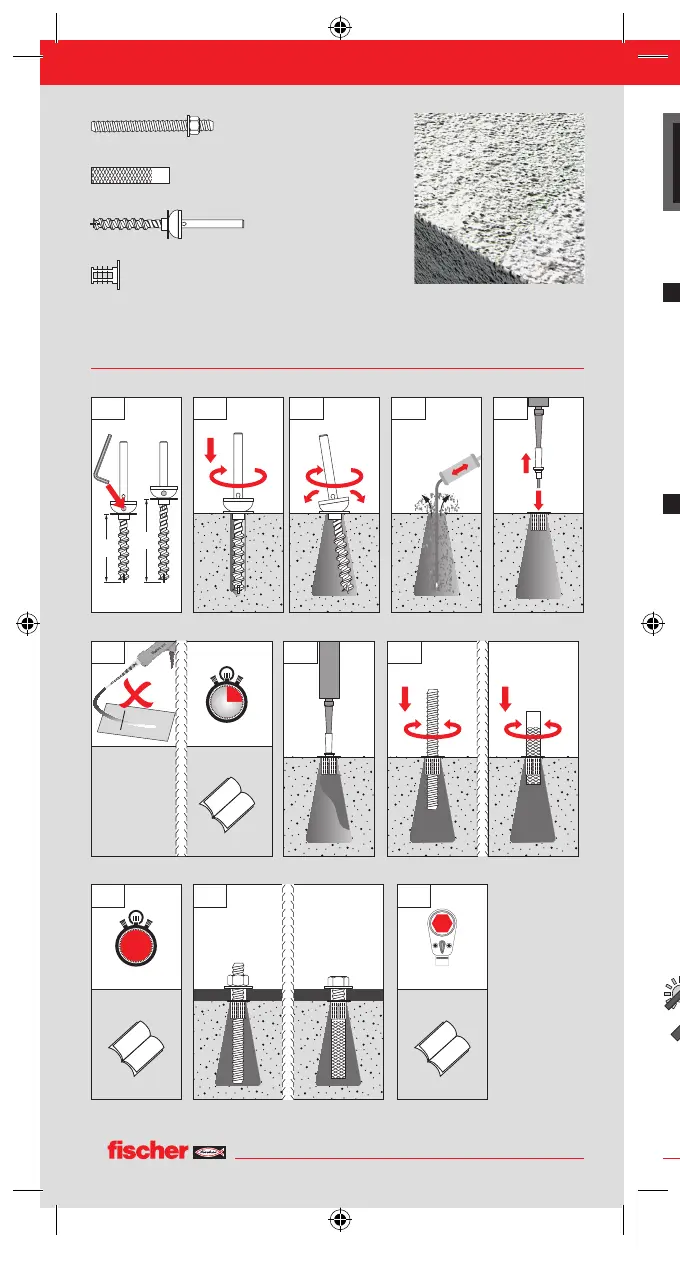 fischer