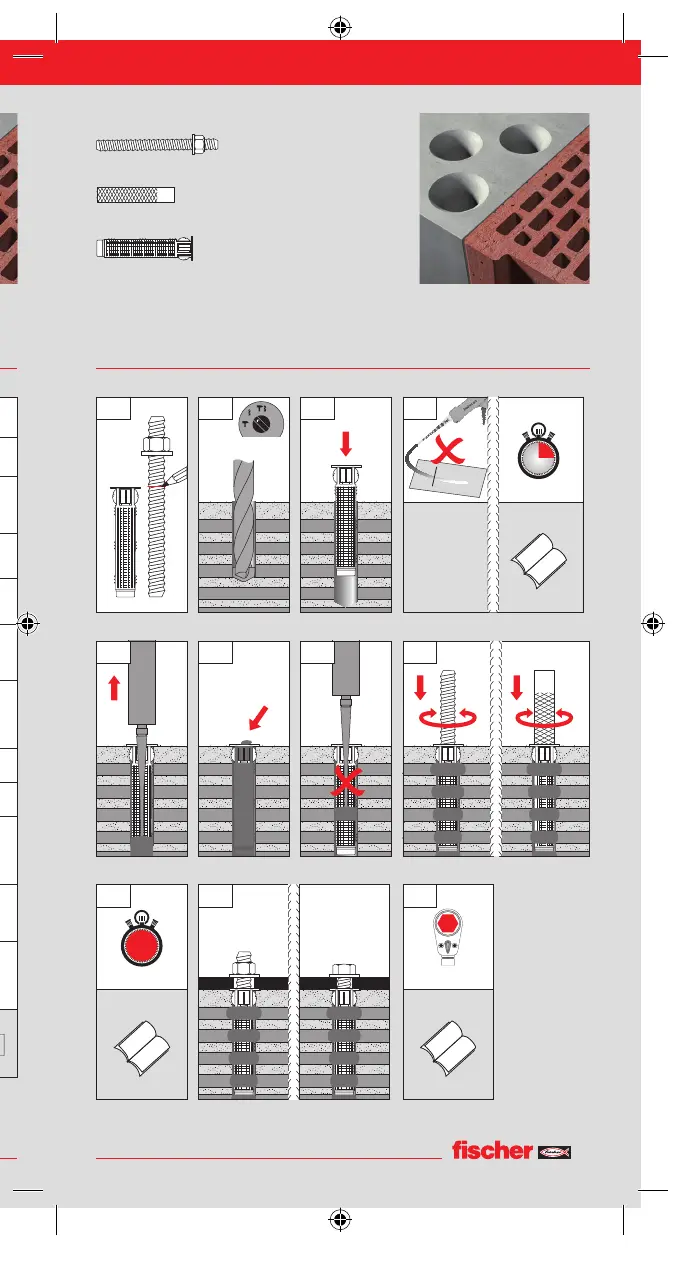 fischer