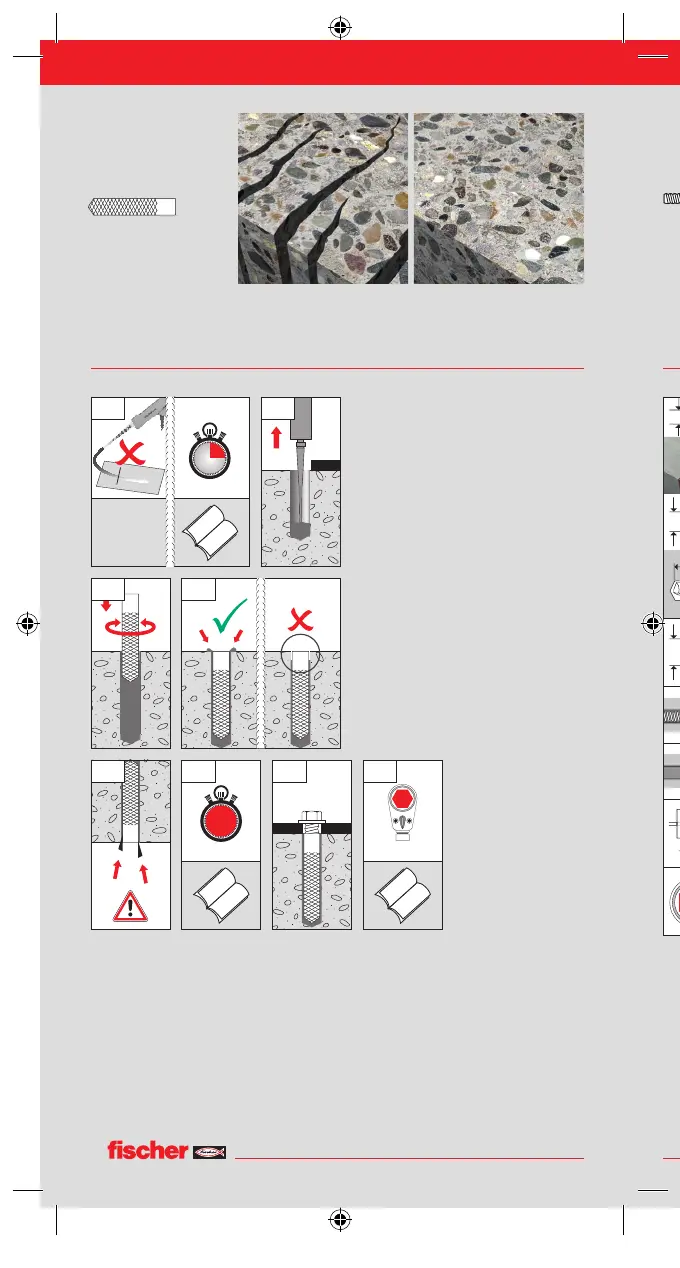 fischer