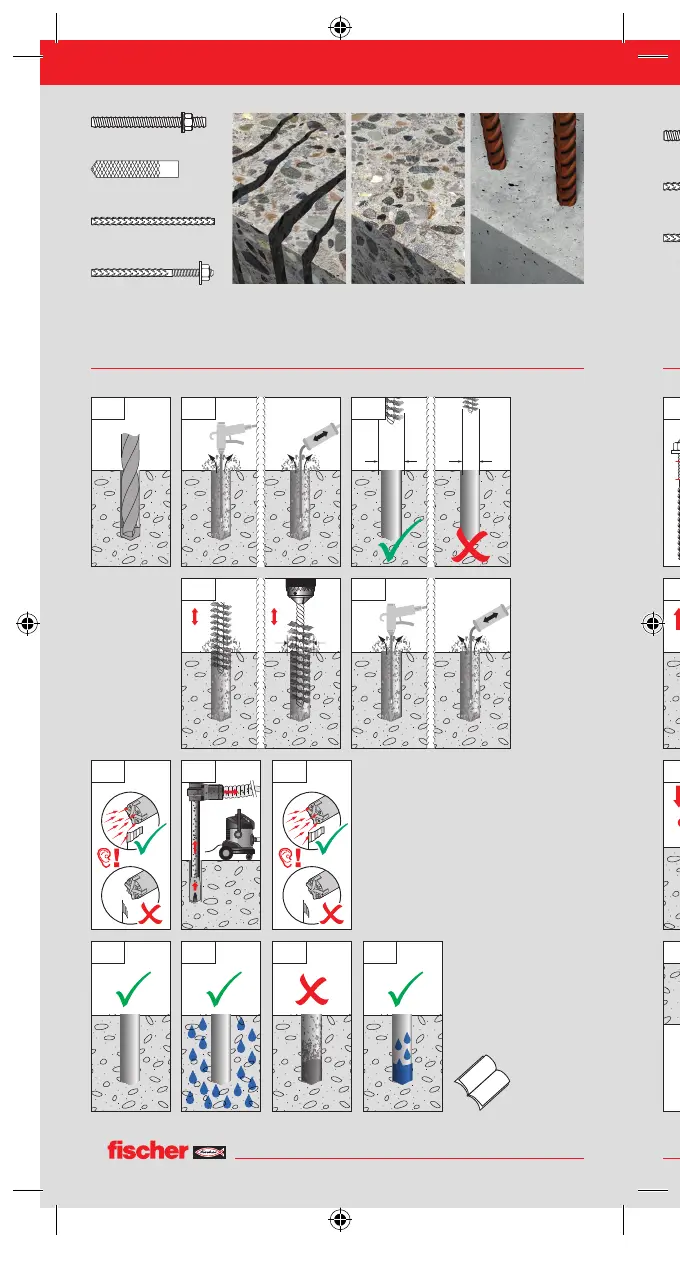 fischer