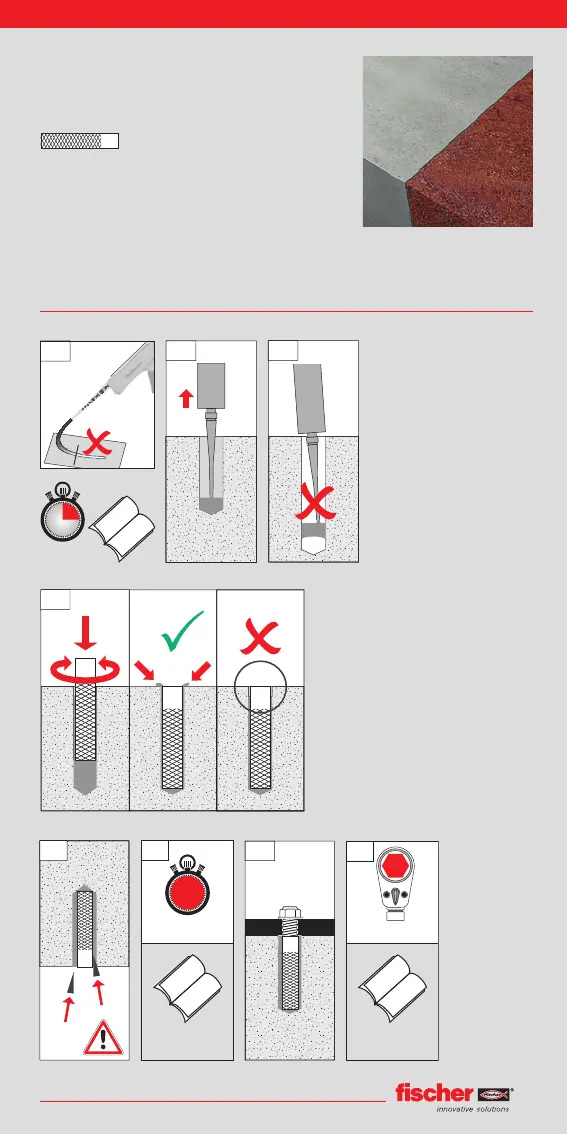 fischer
innovative solutions