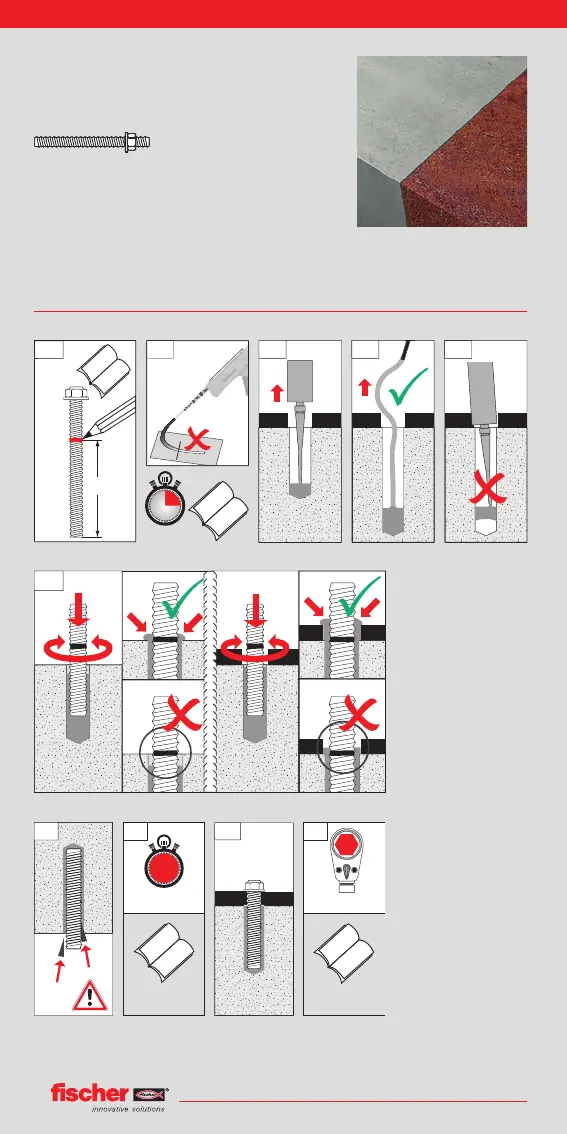 fischer
innovative solutions