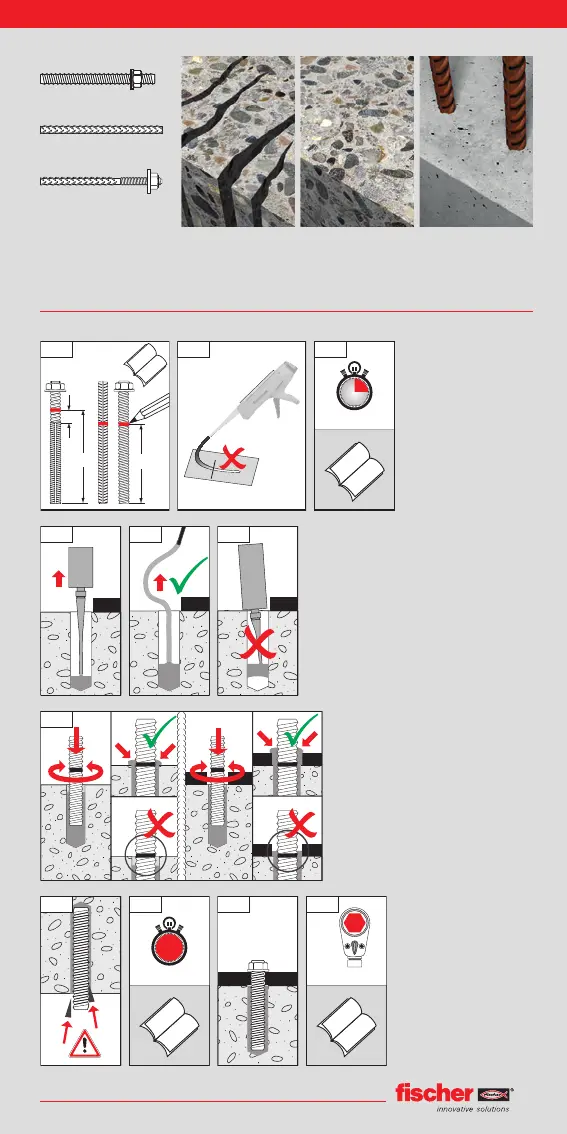 fischer
innovative solutions