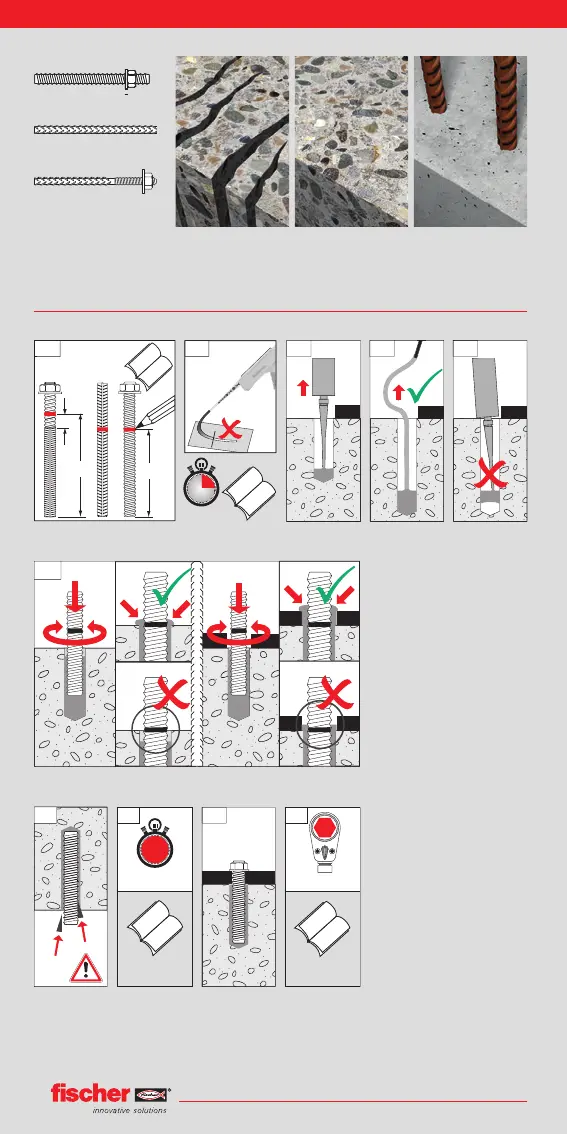 fischer
innovative solutions