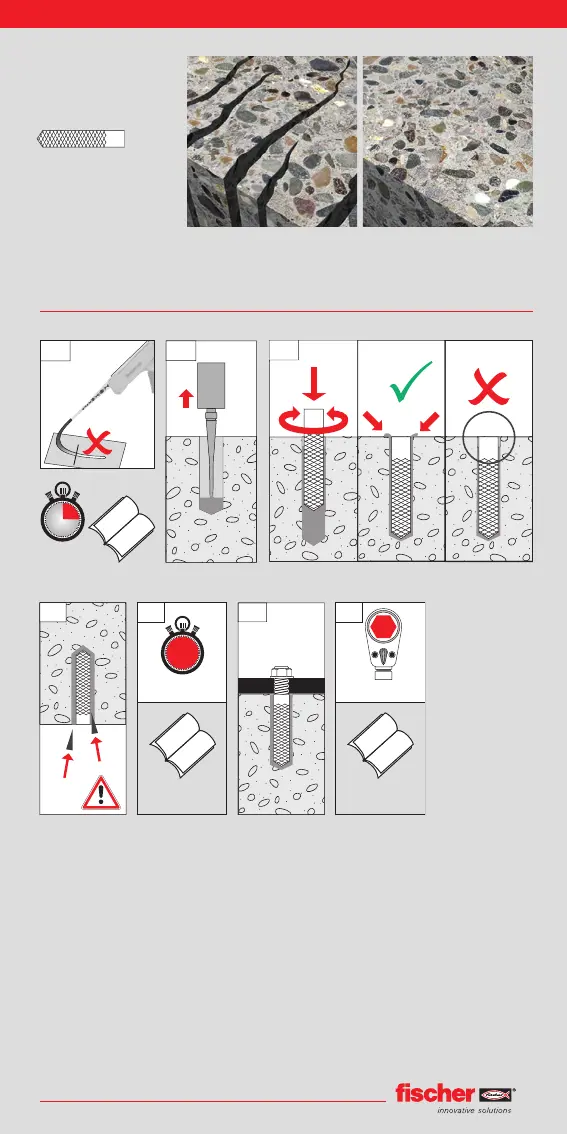 fischer
innovative solutions