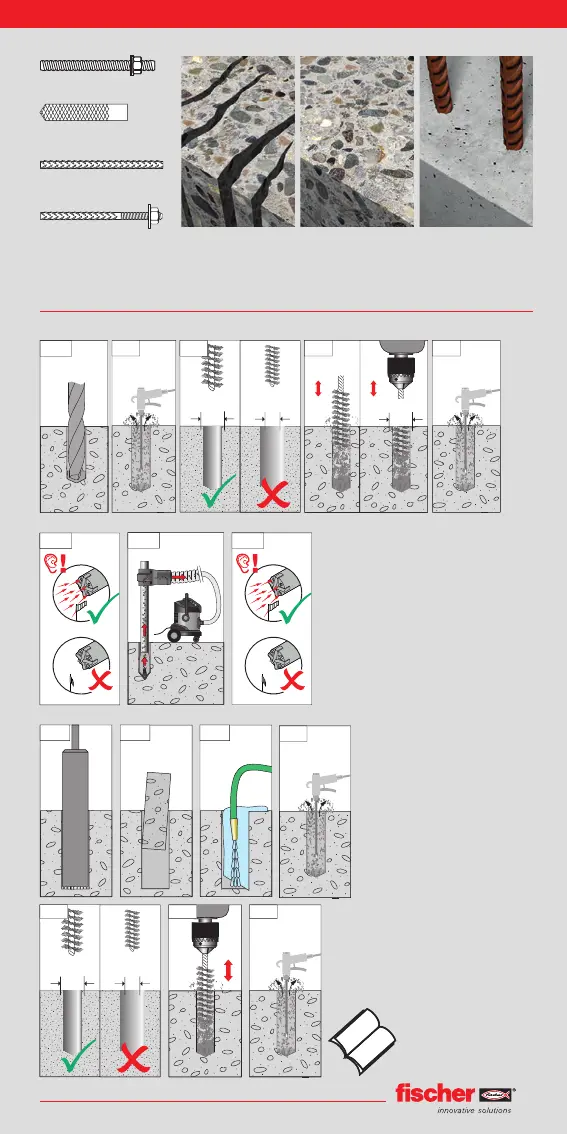 fischer
innovative solutions