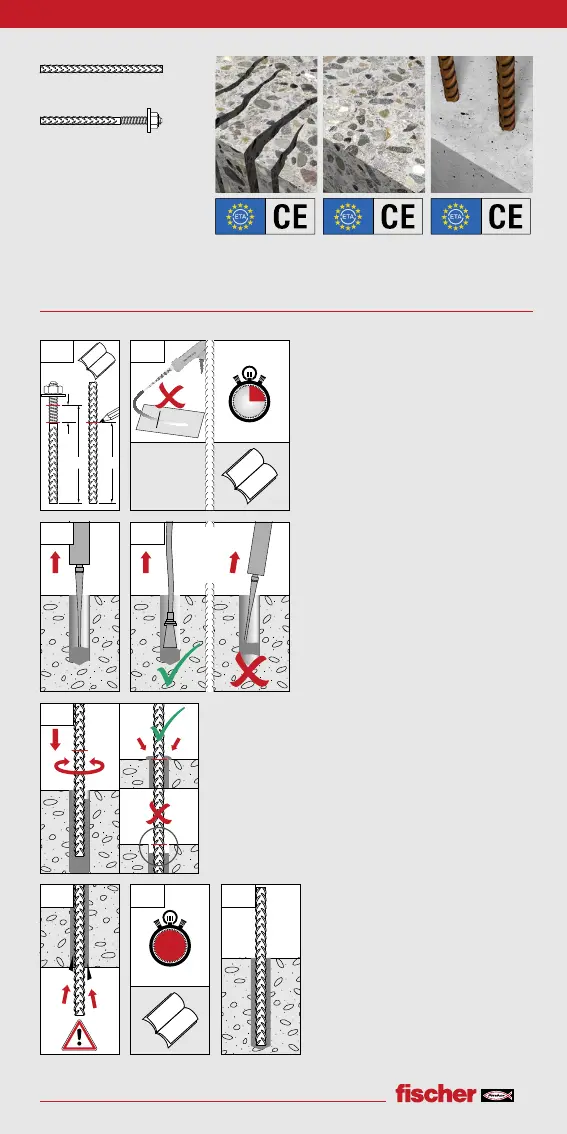 ETA CE

ETA CE

ETA CE

fischer