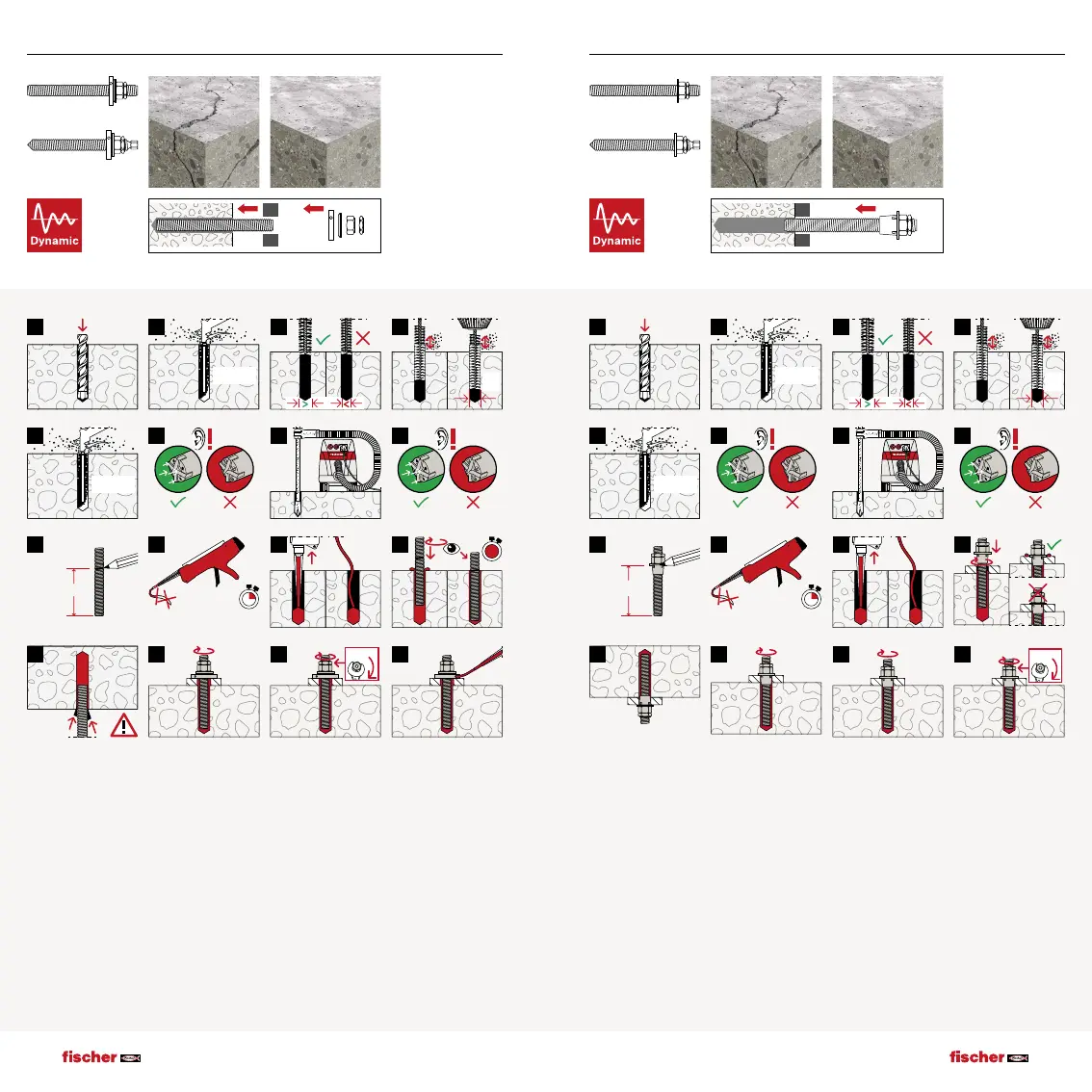 Dynamic

Dynamic

fischer

fischer