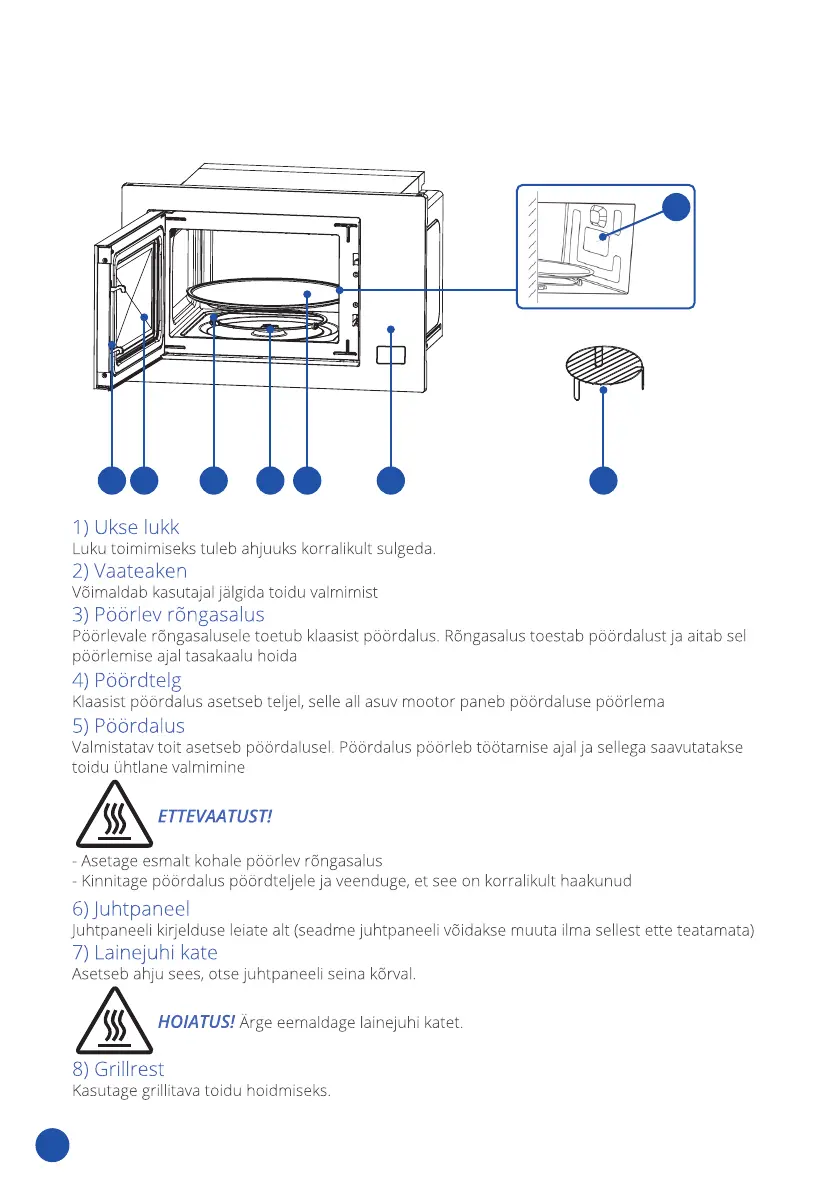 1) Ukse lukk
Luku toimimiseks tuleb ahjuuks korralikult sulgeda.

2) Vaateaken
Võimaldab kasutajal jälgida toidu valmimist

3) Pöörlev rõngasalus
Pöörlevale rõngasalusele toetub klaasist pöördalus. Rõngasalus toestab pöördalust ja aitab sel pöörlemise ajal tasakaalu hoida

4) Pöördtelg
Klaasist pöördalus asetseb teljel, selle all asuv mootor paneb pöördaluse pöörlema

5) Pöördalus
Valmistatav toit asetseb pöördalusel. Pöördalus pöörleb töötamise ajal ja sellega saavutatakse toidu ühtlane valmimine

ETTEVAATUST!

- Asetage esmalt kohale pöörlev rõngasalus
- Kinnitage pöördalus pöördteljele ja veenduge, et see on korralikult haakunud

6) Juhtpaneel
Juhtpaneeli kirjelduse leiate alt (seadme juhtpaneeli võidakse muuta ilma sellest ette teatamata)

7) Lainejuhi kate
Asetseb ahju sees, otse juhtpaneeli seina kõrval.

HOIATUS! Ärge eemaldage lainejuhi katet.

8) Grillrest
Kasutage grillitava toidu hoidmiseks.