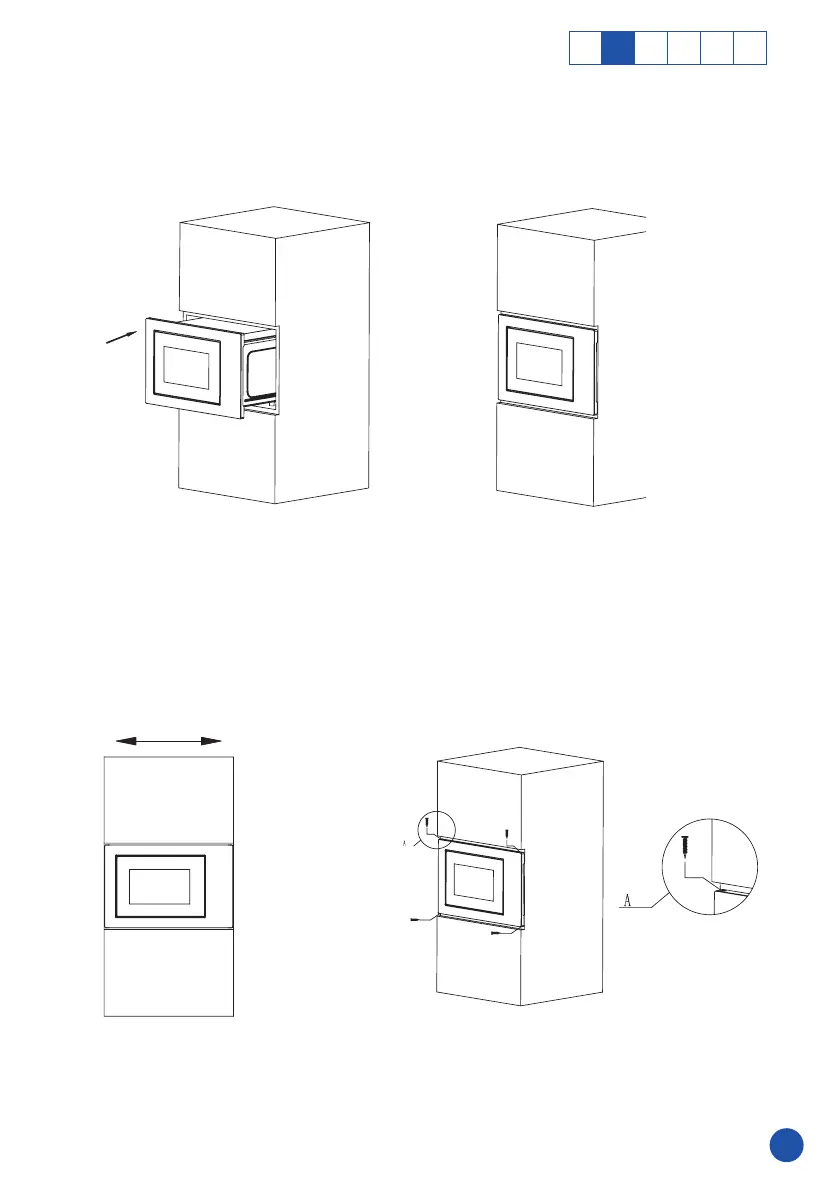 A

A