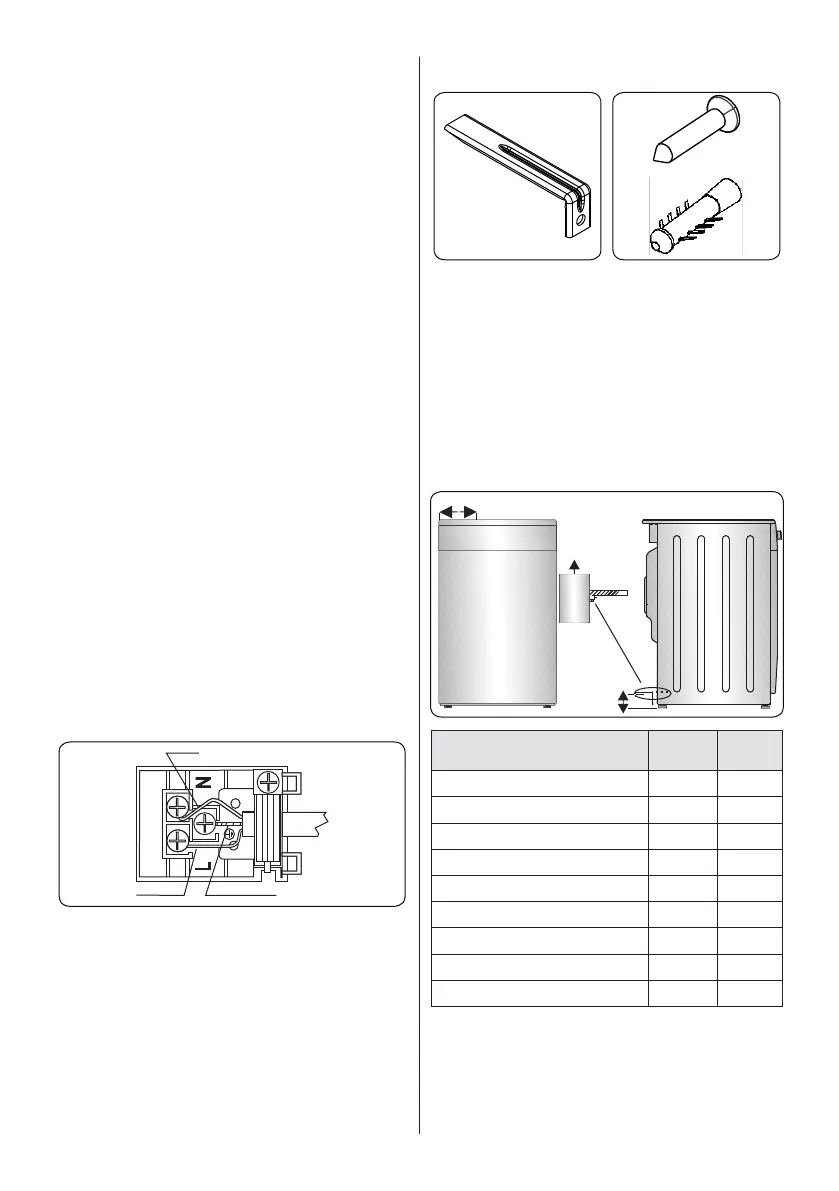 N

L