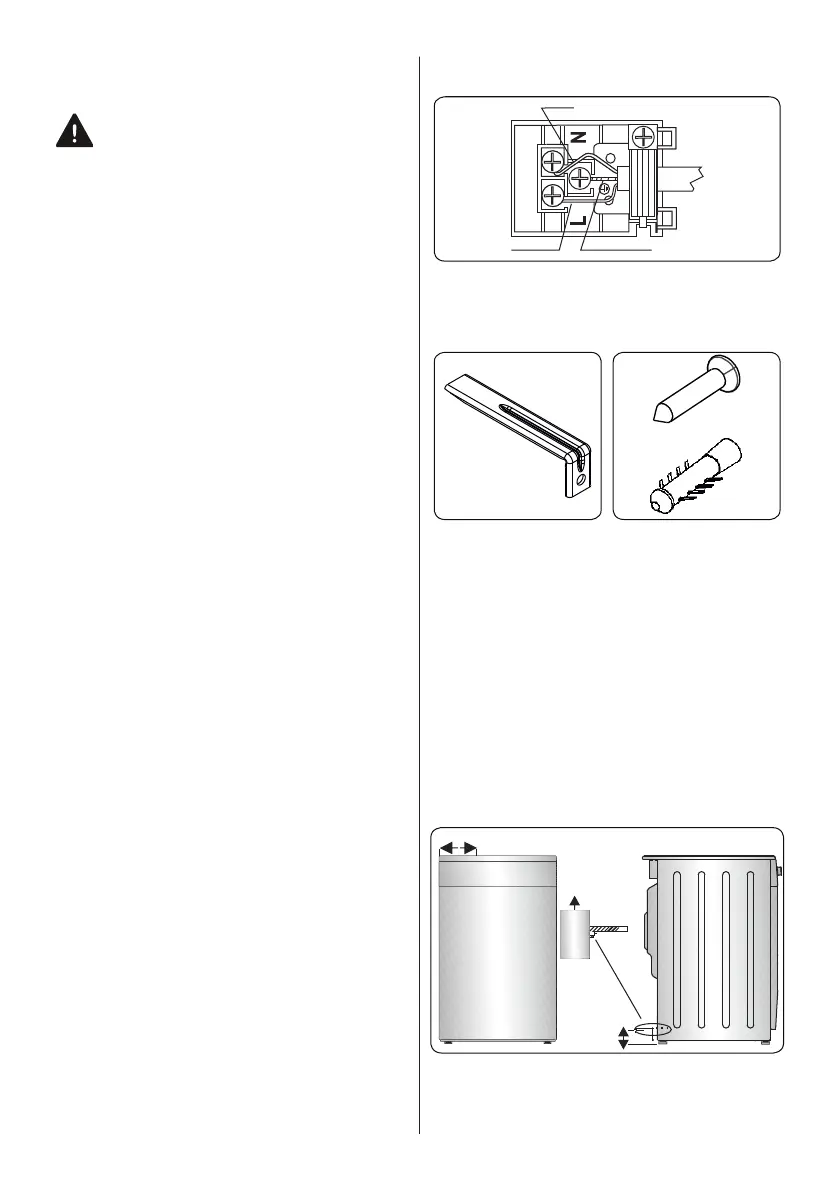 N

L