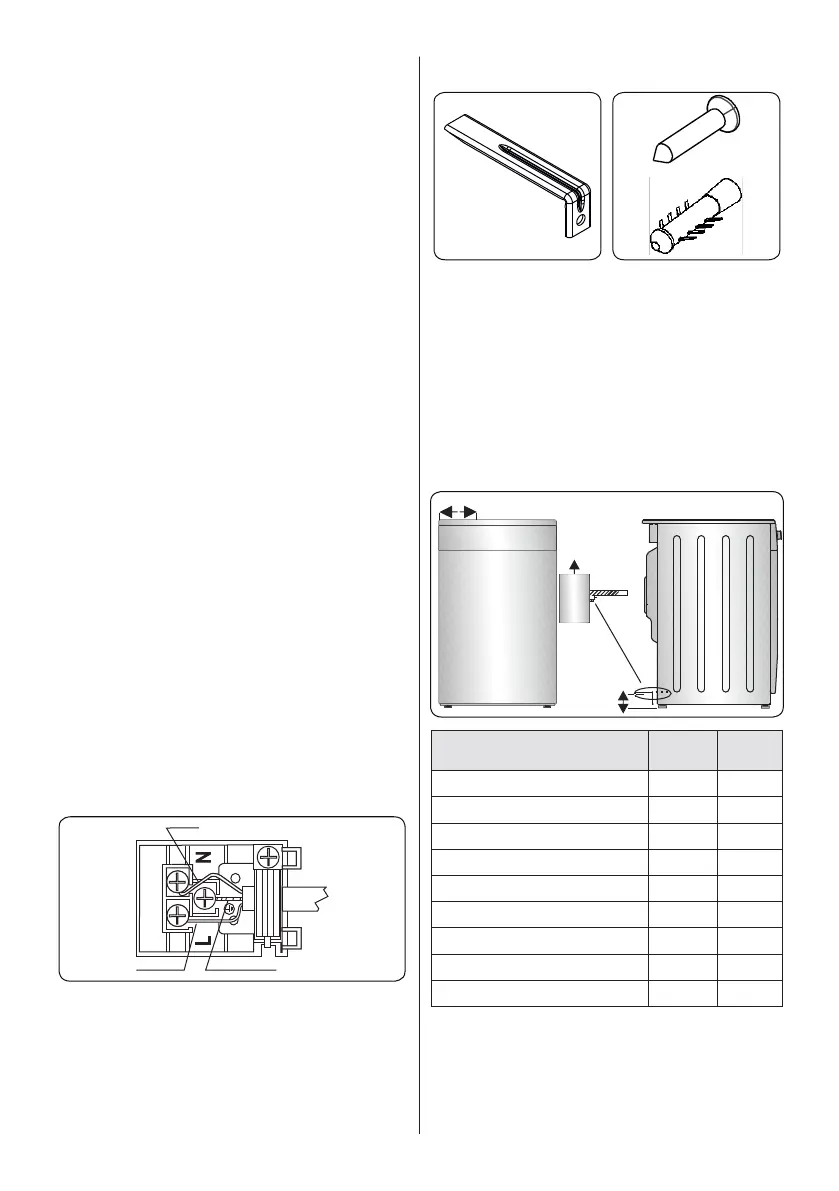 N

L