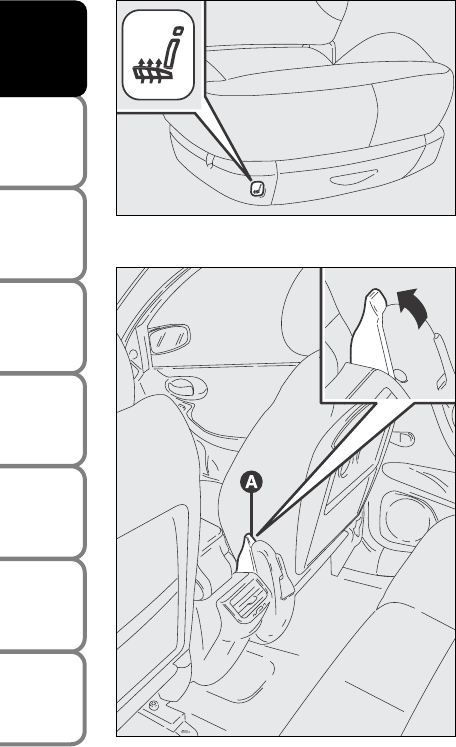 A