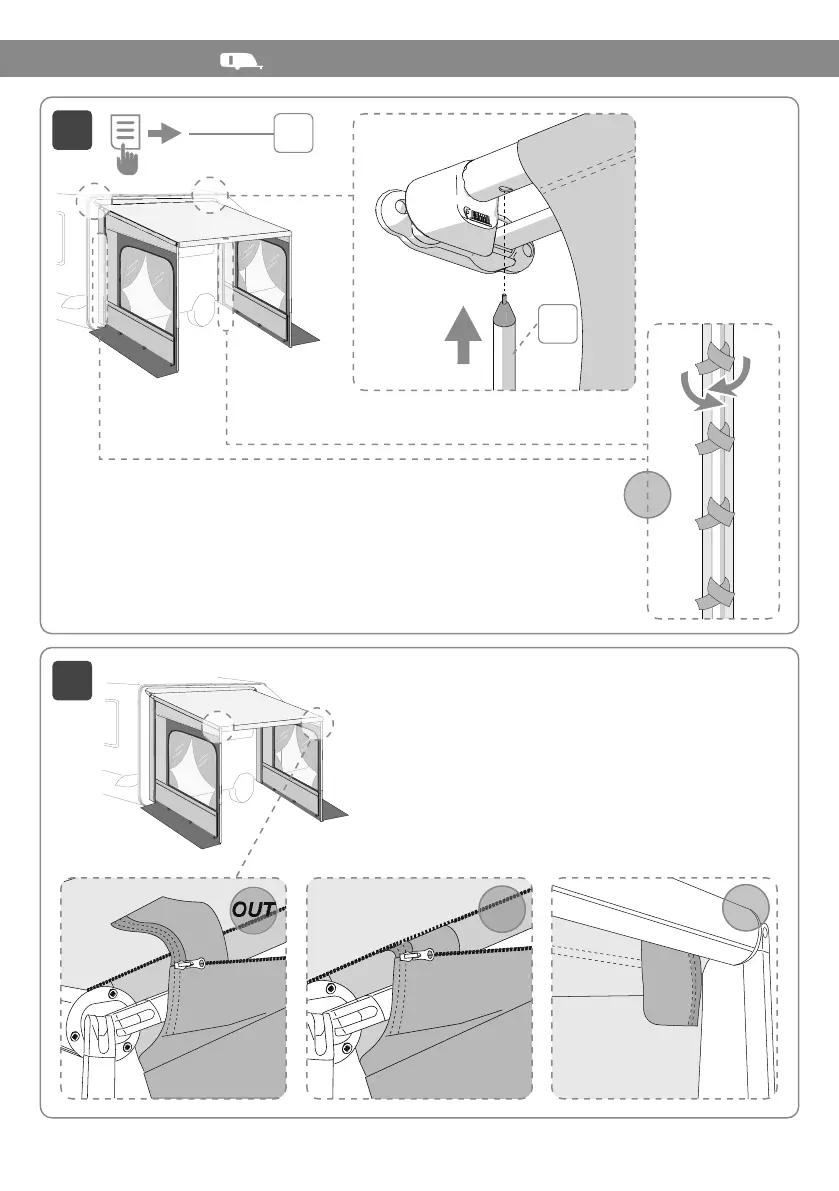 OUT