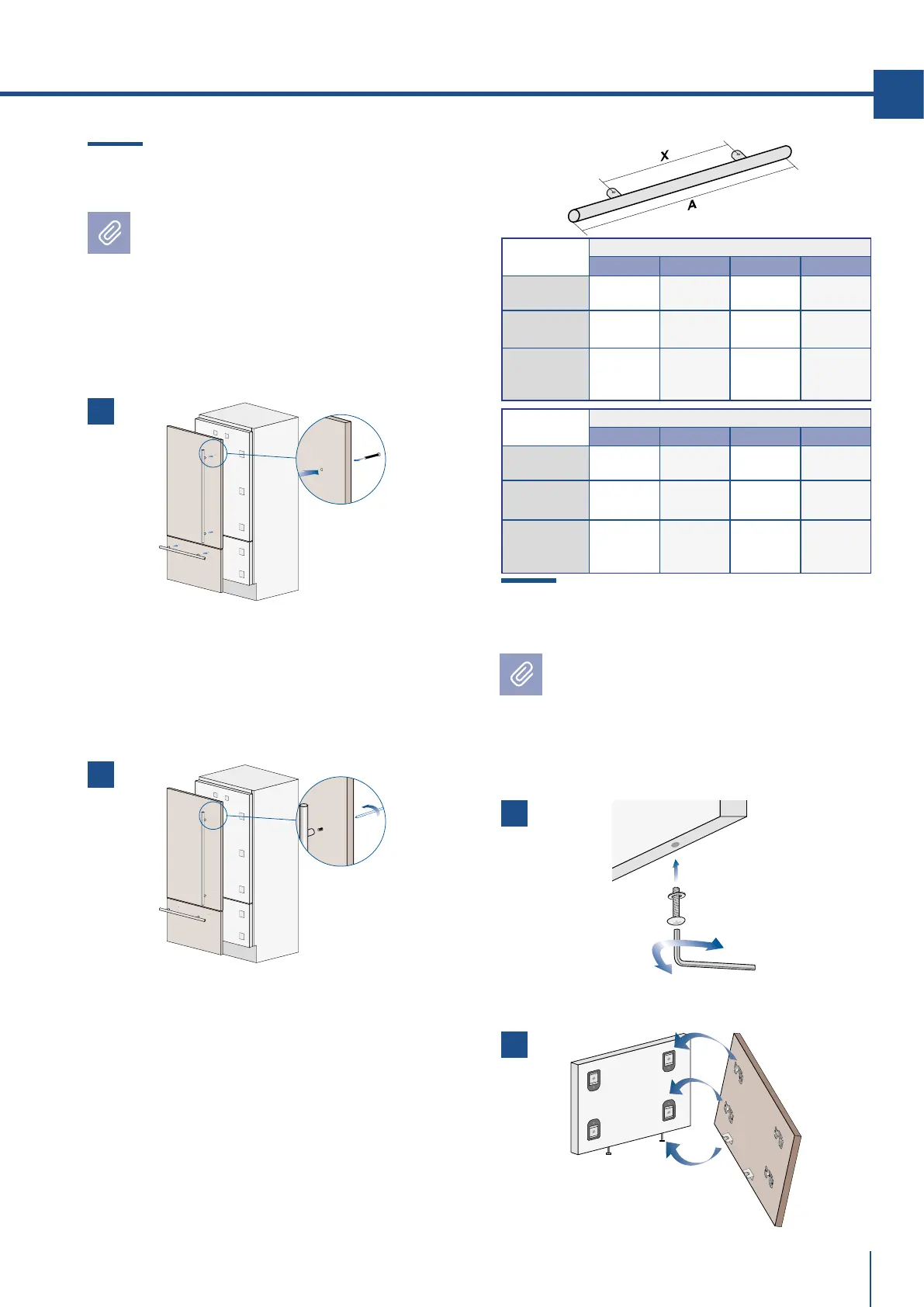 X

A